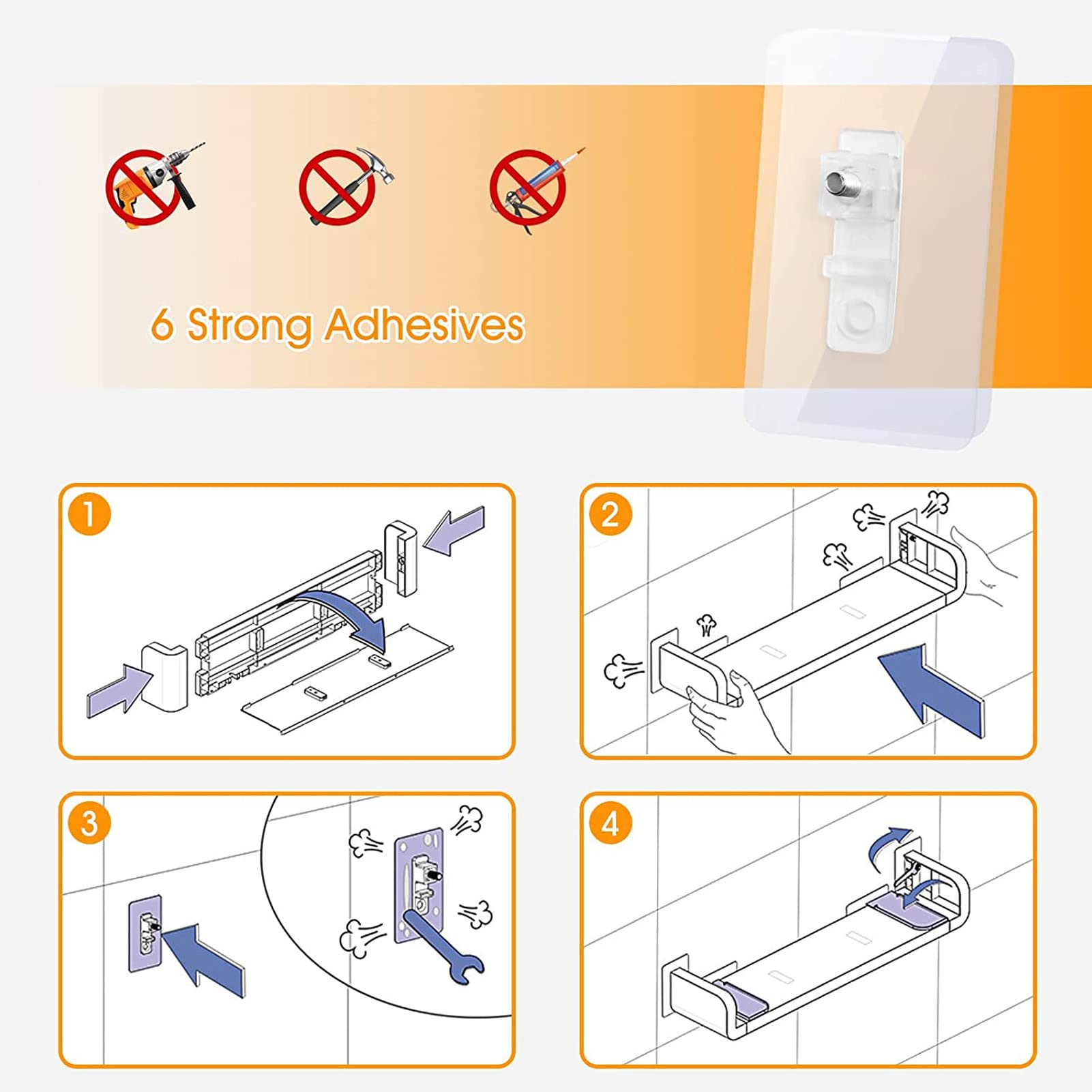 6 Strong Adhesives

1

2

3

4