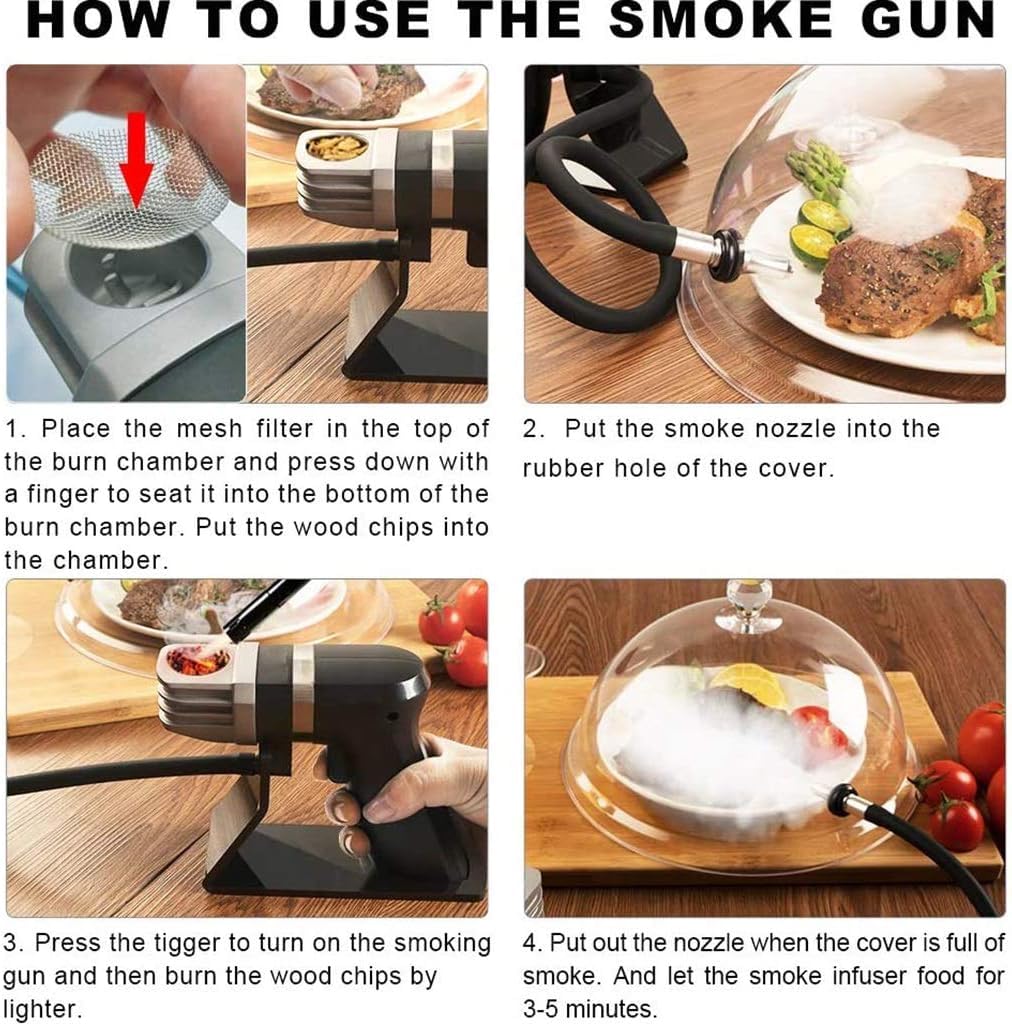 HOW TO USE THE SMOKE GUN

1. Place the mesh filter in the top of the burn chamber and press down with a finger to seat it into the bottom of the burn chamber. Put the wood chips into the chamber.

2. Put the smoke nozzle into the rubber hole of the cover.

3. Press the tigger to turn on the smoking gun and then burn the wood chips by lighter.

4. Put out the nozzle when the cover is full of smoke. And let the smoke infuser food for 3-5 minutes.