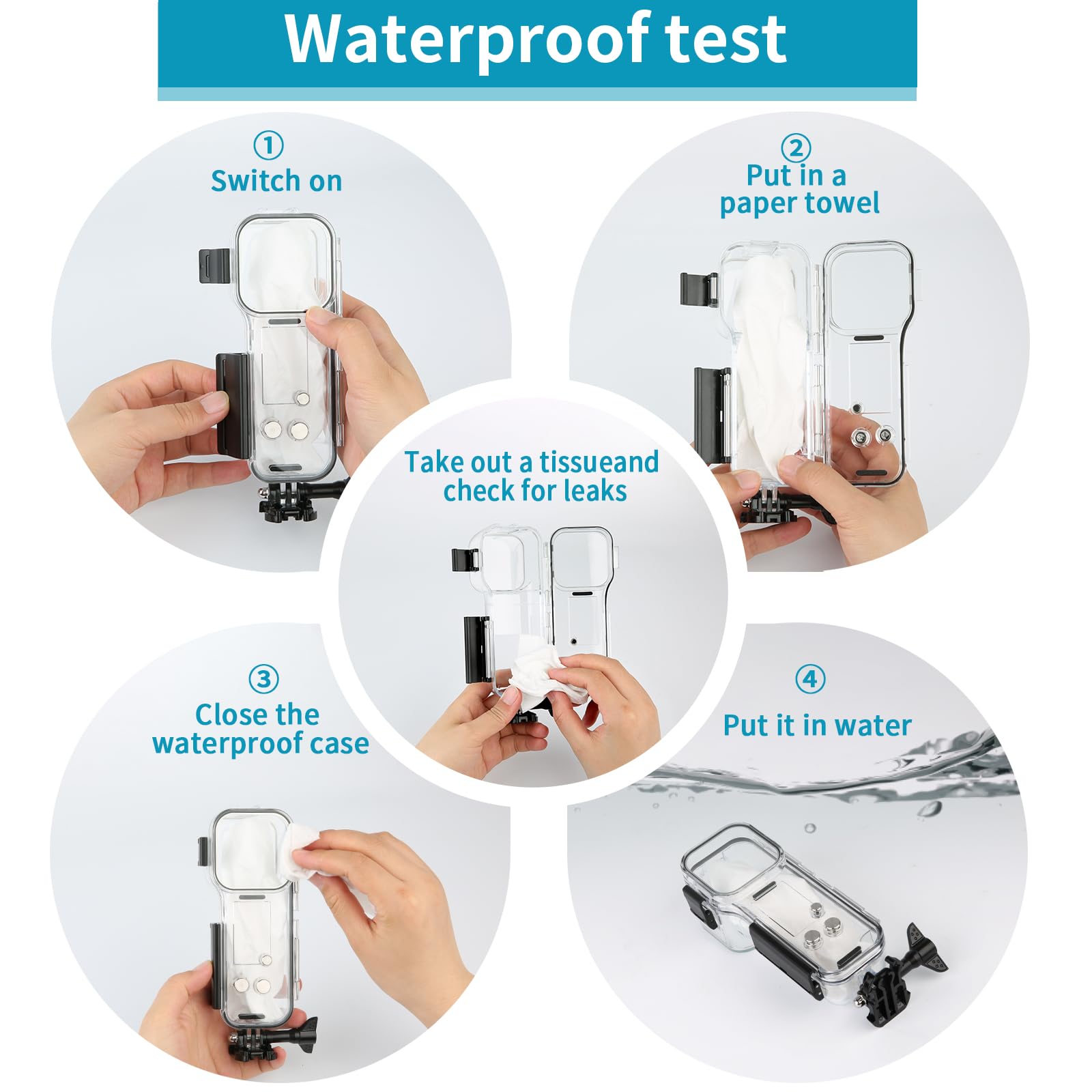 Waterproof test

①
Switch on

②
Put in a paper towel

Take out a tissueand check for leaks

③
Close the waterproof case

④
Put it in water