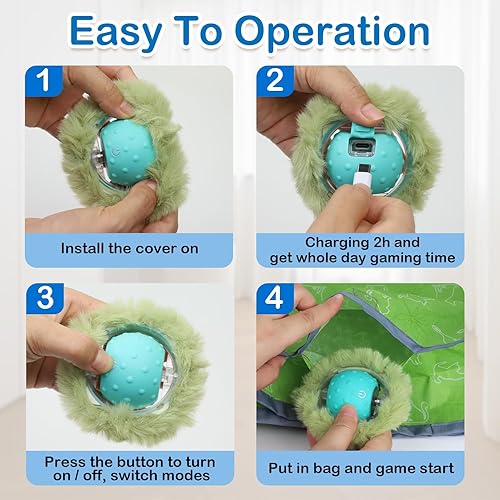 Easy To Operation

1

Install the cover on

2

Charging 2h and get whole day gaming time

3

Press the button to turn on / off, switch modes

4

Put in bag and game start