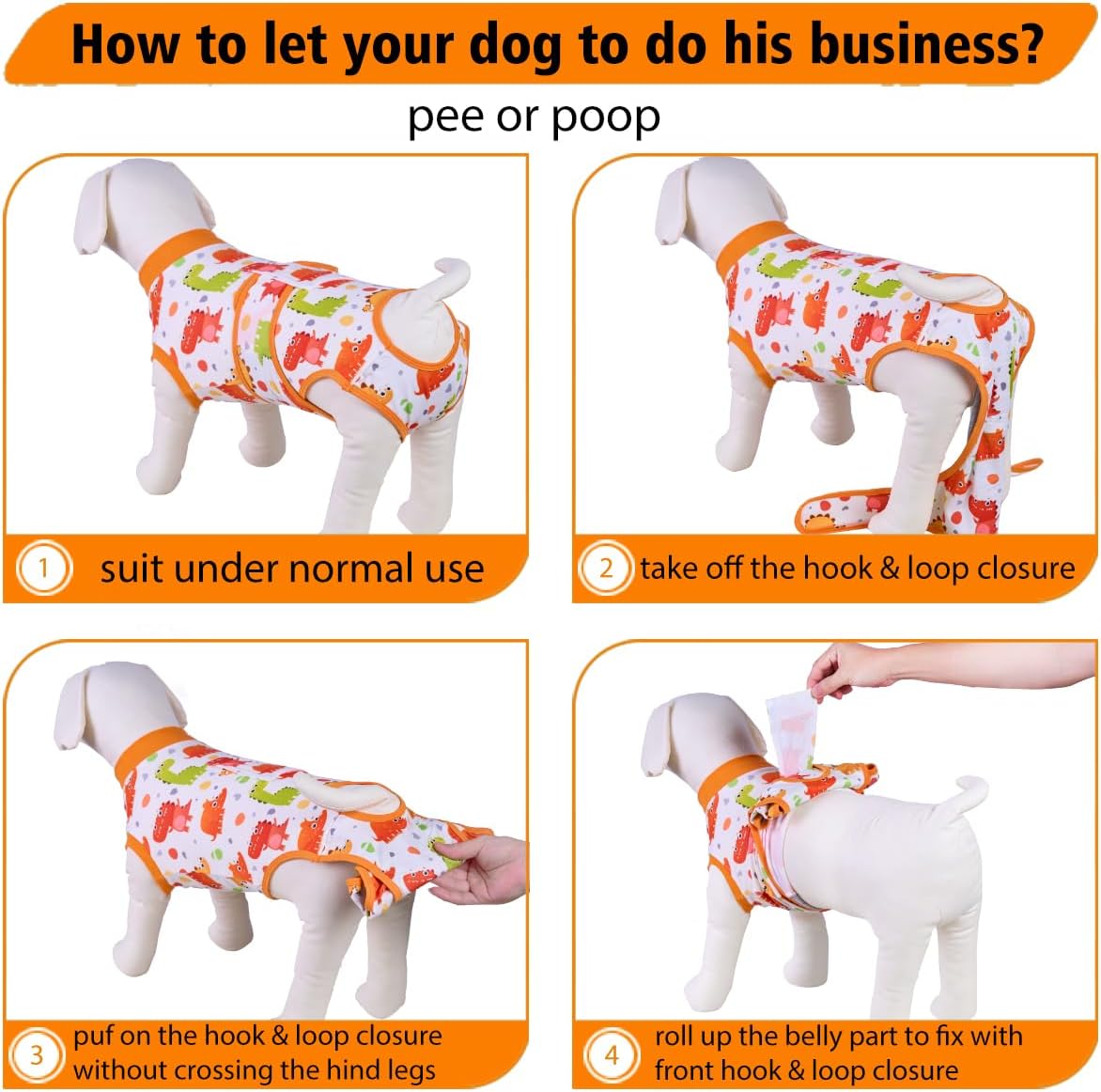 How to let your dog to do his business?

pee or poop

1 suit under normal use

2 take off the hook & loop closure

3 puf on the hook & loop closure without crossing the hind legs

4 roll up the belly part to fix with front hook & loop closure