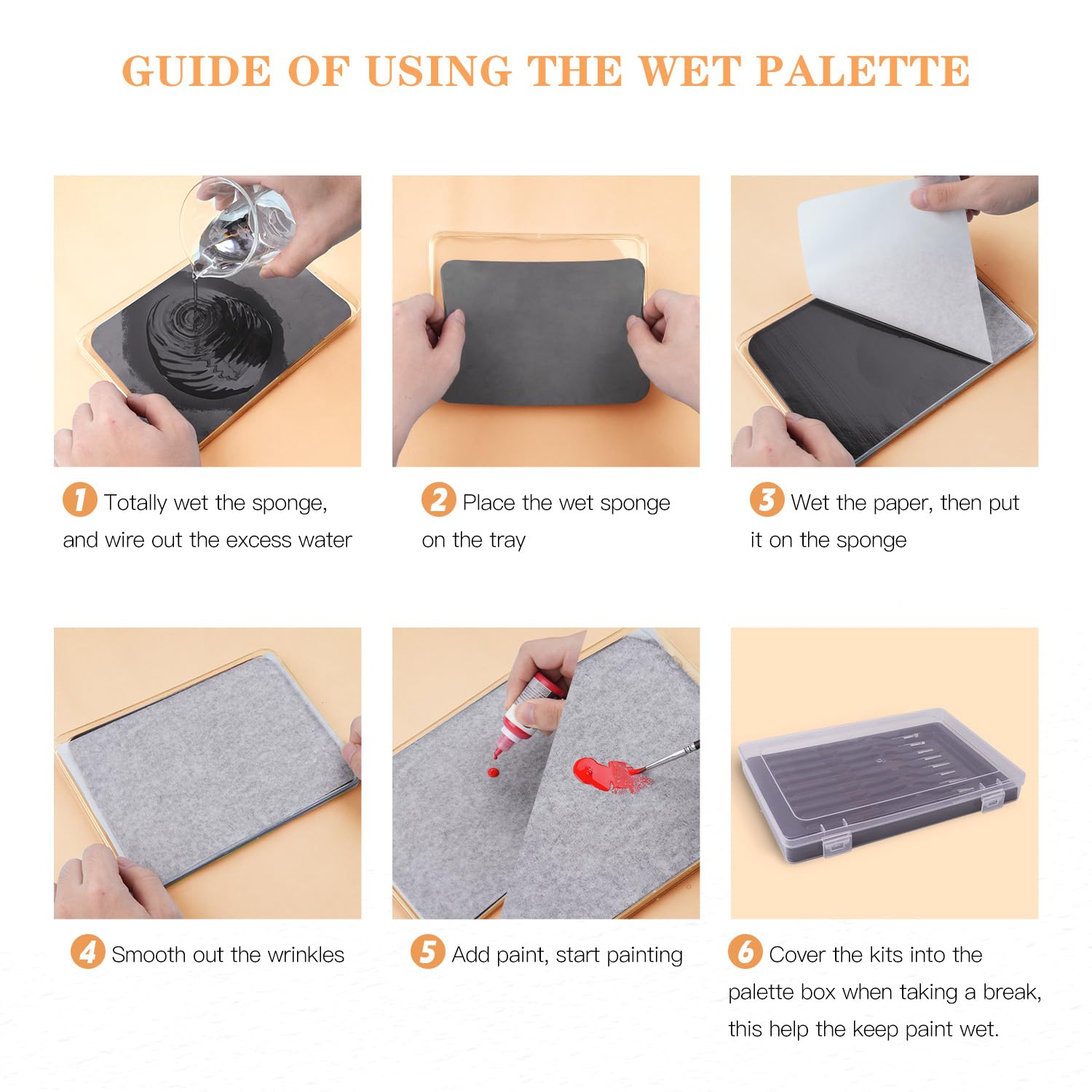 GUIDE OF USING THE WET PALETTE

1 Totally wet the sponge, and wire out the excess water

2 Place the wet sponge on the tray

3 Wet the paper, then put it on the sponge

4 Smooth out the wrinkles

5 Add paint, start painting

6 Cover the kits into the palette box when taking a break, this help the keep paint wet.