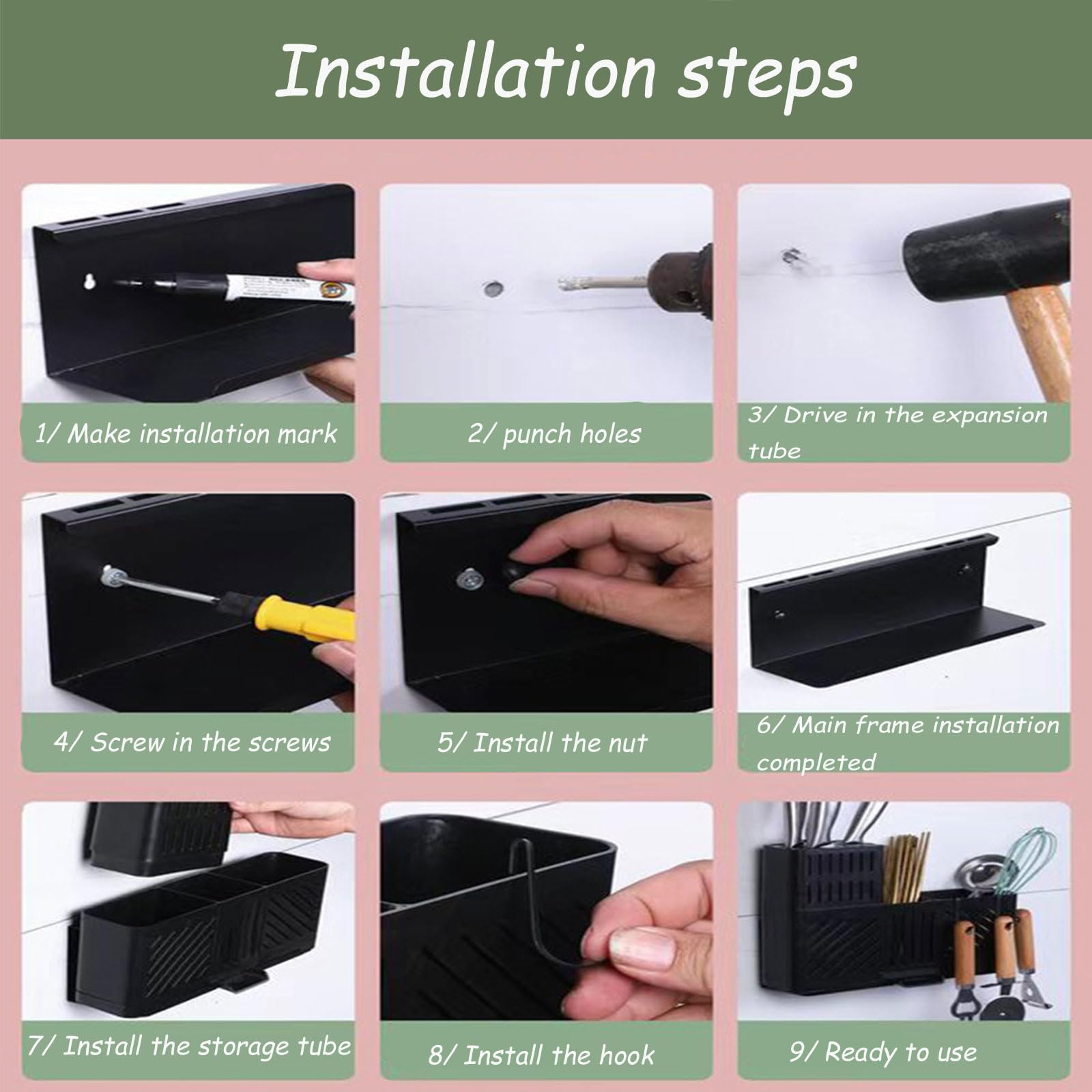 Installation steps

1/ Make installation mark

2/ punch holes

3/ Drive in the expansion tube

4/ Screw in the screws

5/ Install the nut

6/ Main frame installation completed

7/ Install the storage tube

8/ Install the hook

9/ Ready to use