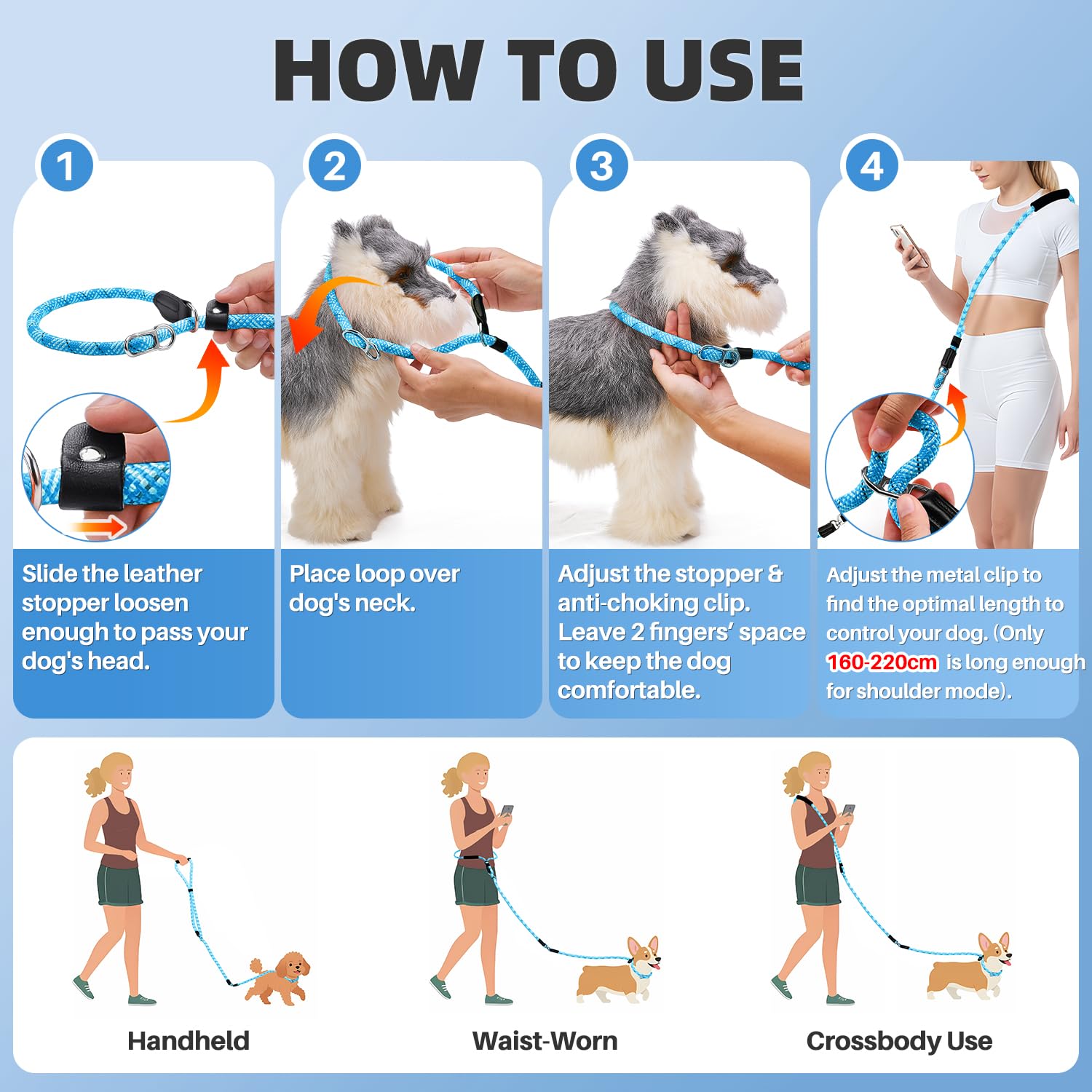 HOW TO USE

1

Slide the leather stopper loosen enough to pass your dog's head.

2

Place loop over dog's neck.

3

Adjust the stopper & anti-choking clip. Leave 2 fingers' space to keep the dog comfortable.

4

Adjust the metal clip to find the optimal length to control your dog. (Only 160-220cm is long enough for shoulder mode).

Handheld

Waist-Worn

Crossbody Use