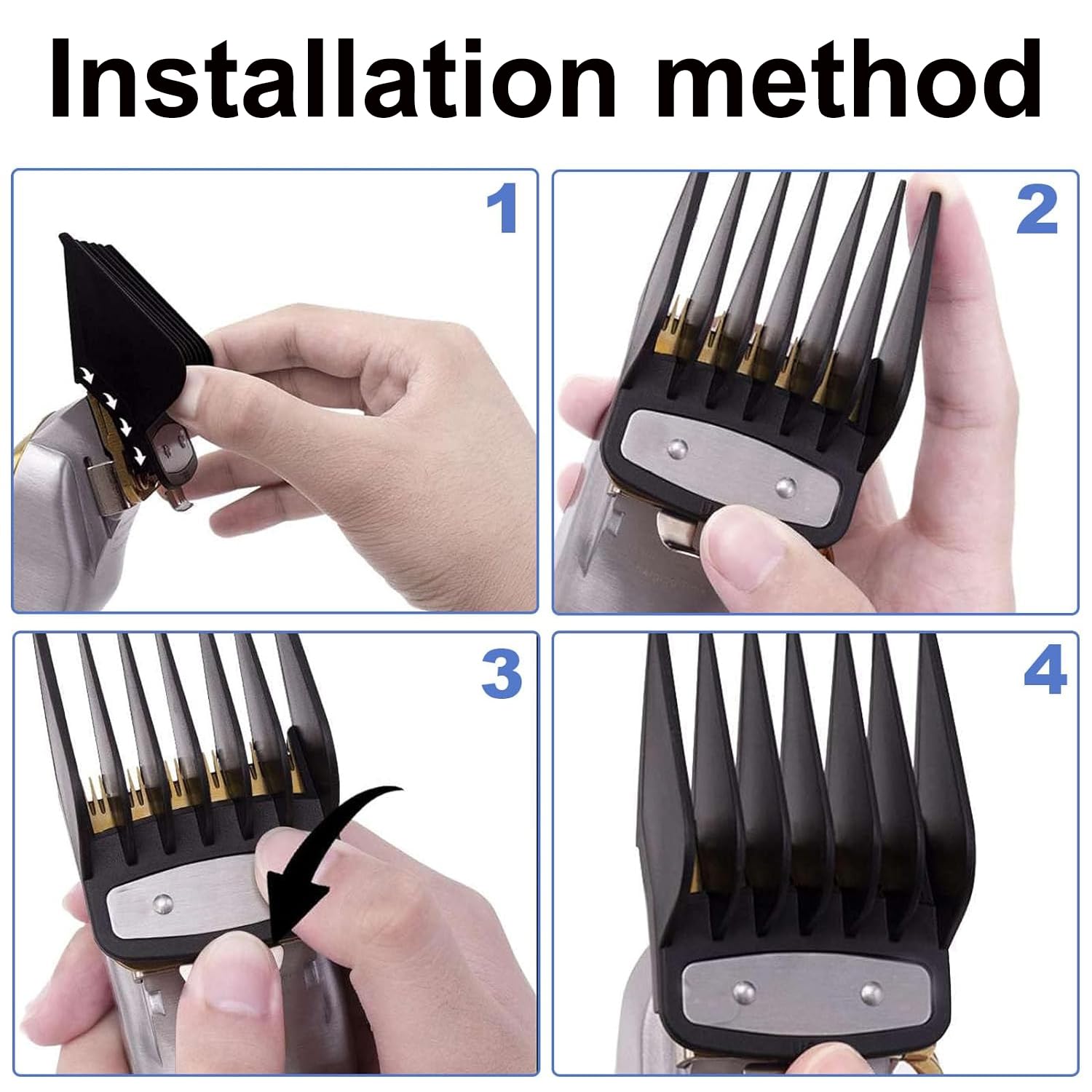 Installation method

1

2

3

4