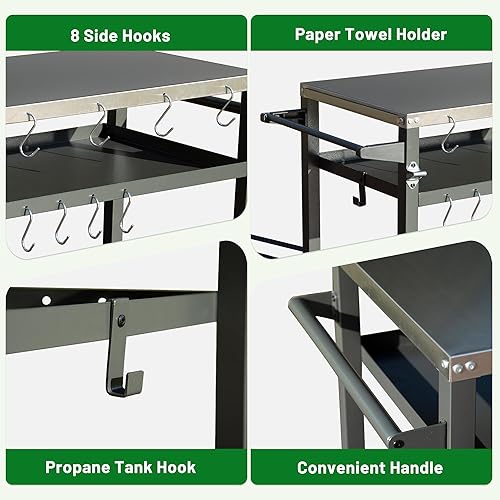 8 Side Hooks

Paper Towel Holder

Propane Tank Hook

Convenient Handle