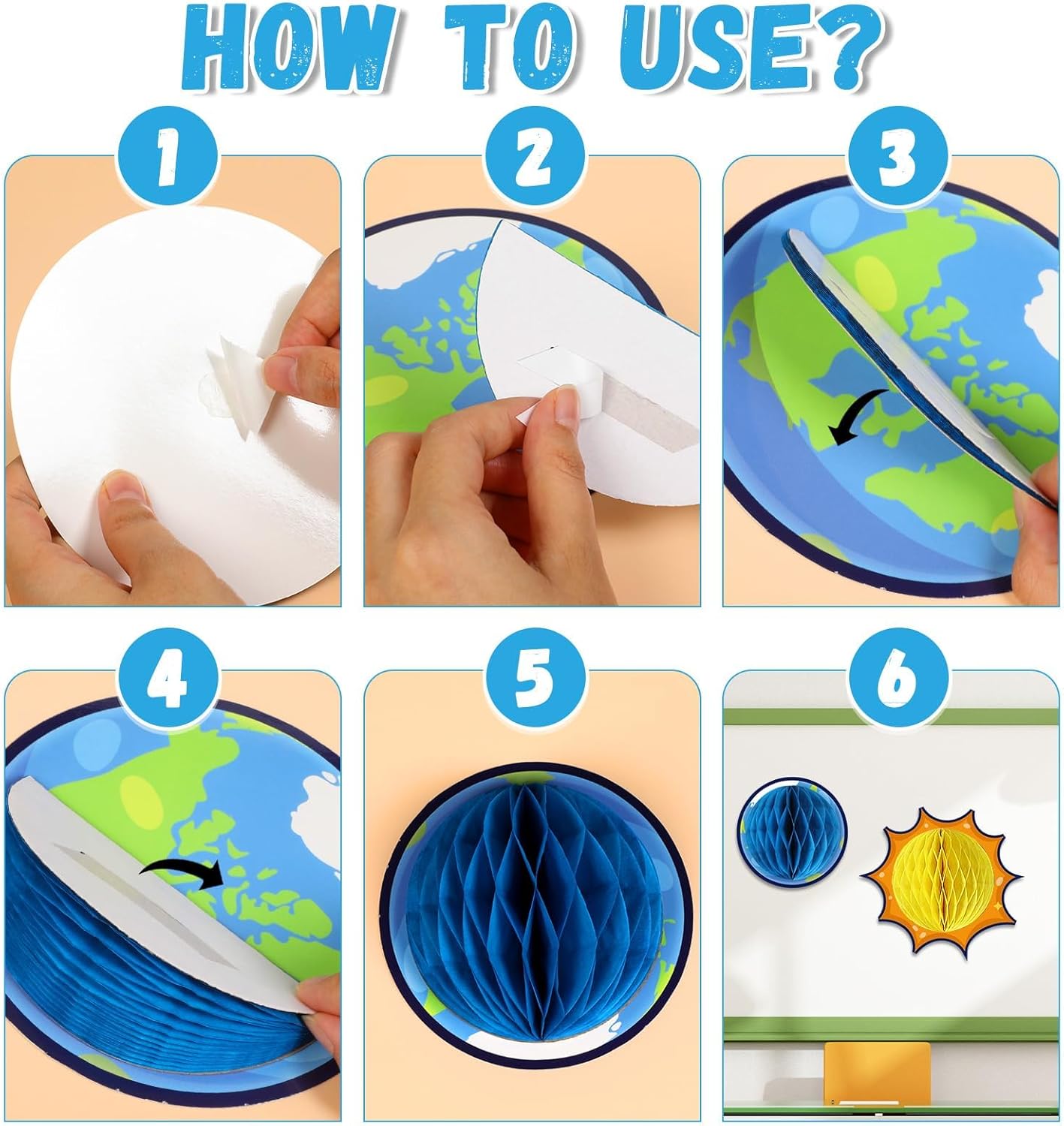 HOW TO USE?

1

2

3

4

5

6