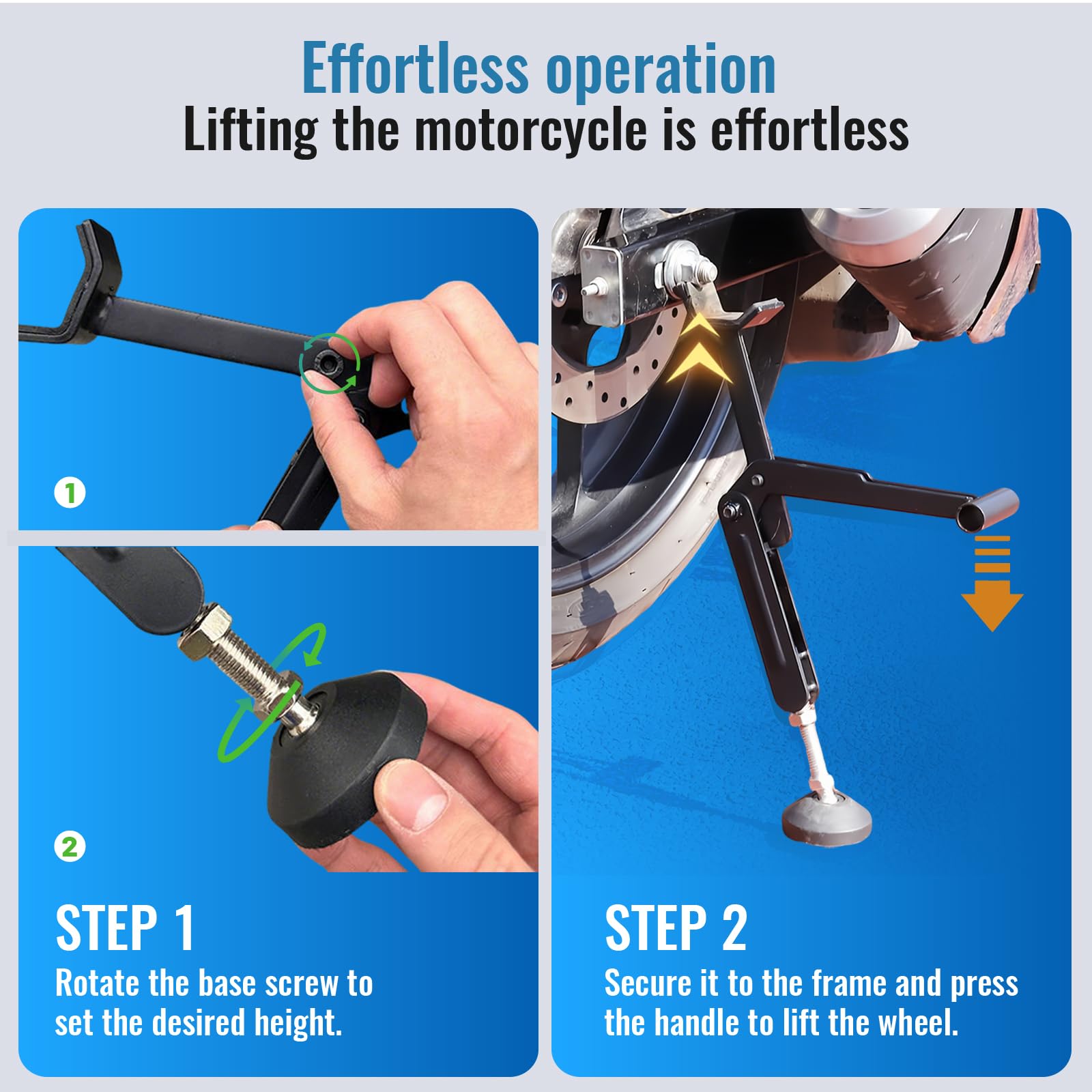 Effortless operation
Lifting the motorcycle is effortless

1

2

STEP 1
Rotate the base screw to set the desired height.

STEP 2
Secure it to the frame and press the handle to lift the wheel.