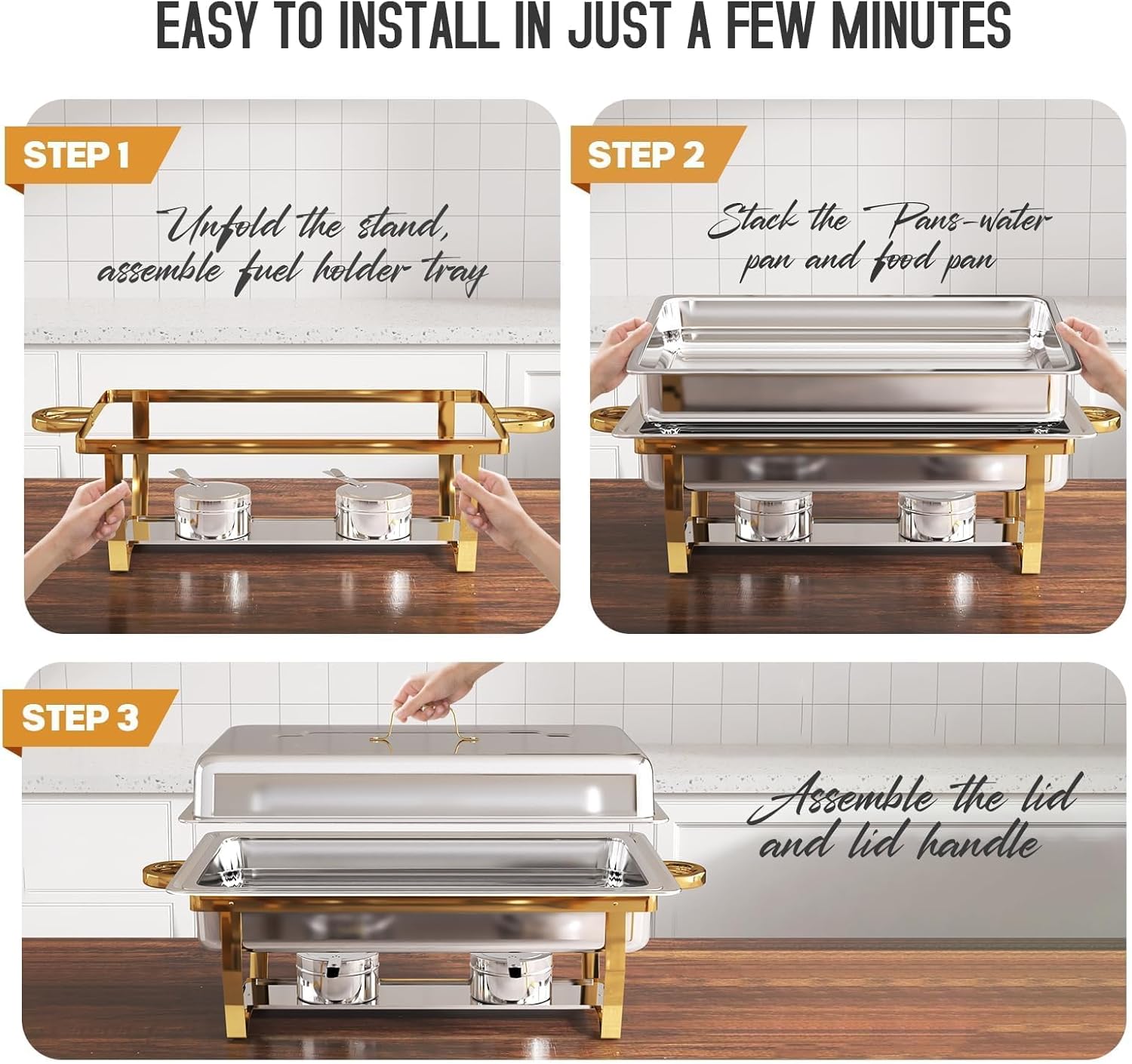 EASY TO INSTALL IN JUST A FEW MINUTES

STEP 1

Unfold the stand, assemble fuel holder tray

STEP 2

Stack the Pans-water pan and food pan

STEP 3

Assemble the lid and lid handle