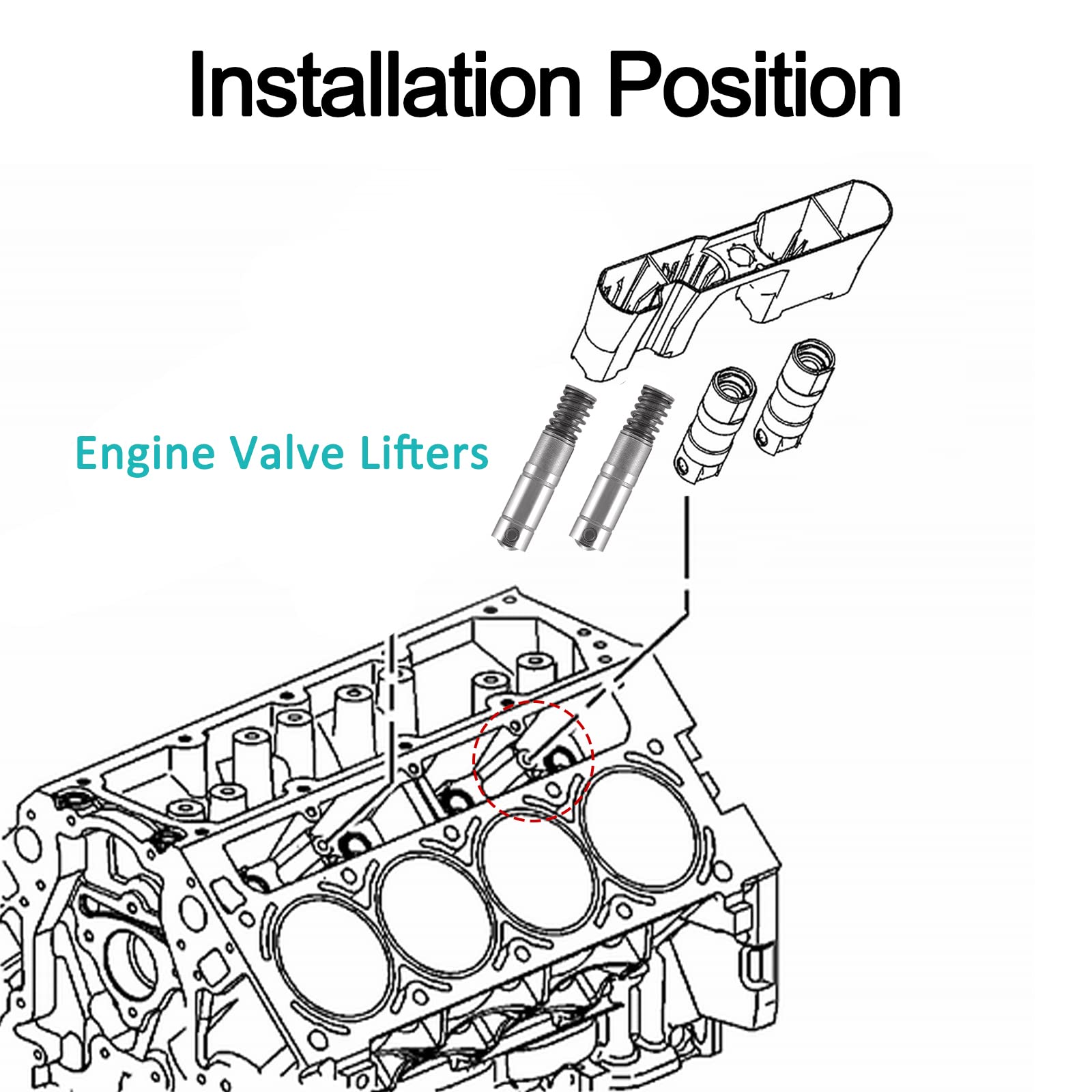 Installation Position

Engine Valve Lifters