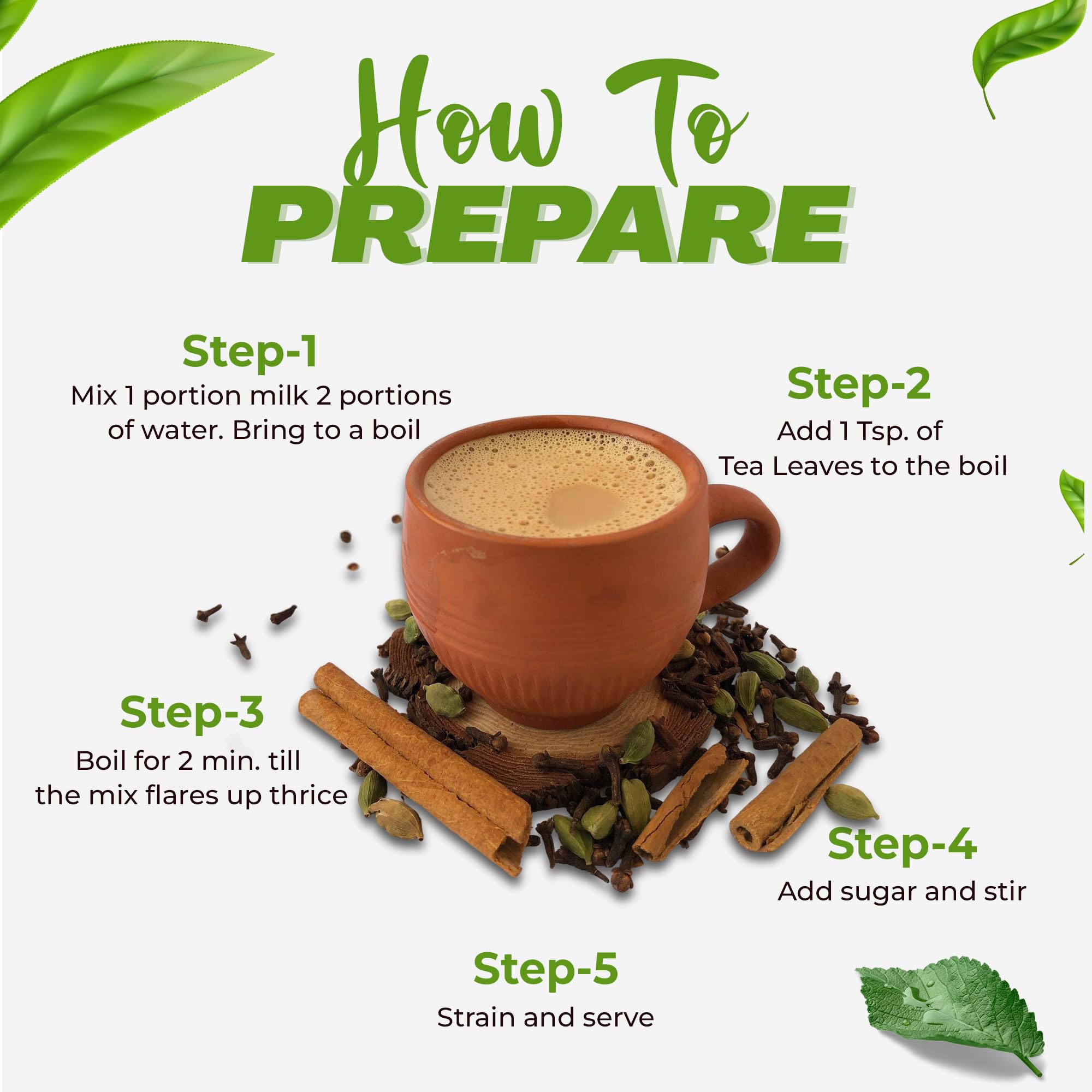 How To
PREPARE

Step-1
Mix 1 portion milk 2 portions of water. Bring to a boil

Step-2
Add 1 Tsp. of Tea Leaves to the boil

Step-3
Boil for 2 min. till the mix flares up thrice

Step-4
Add sugar and stir

Step-5
Strain and serve