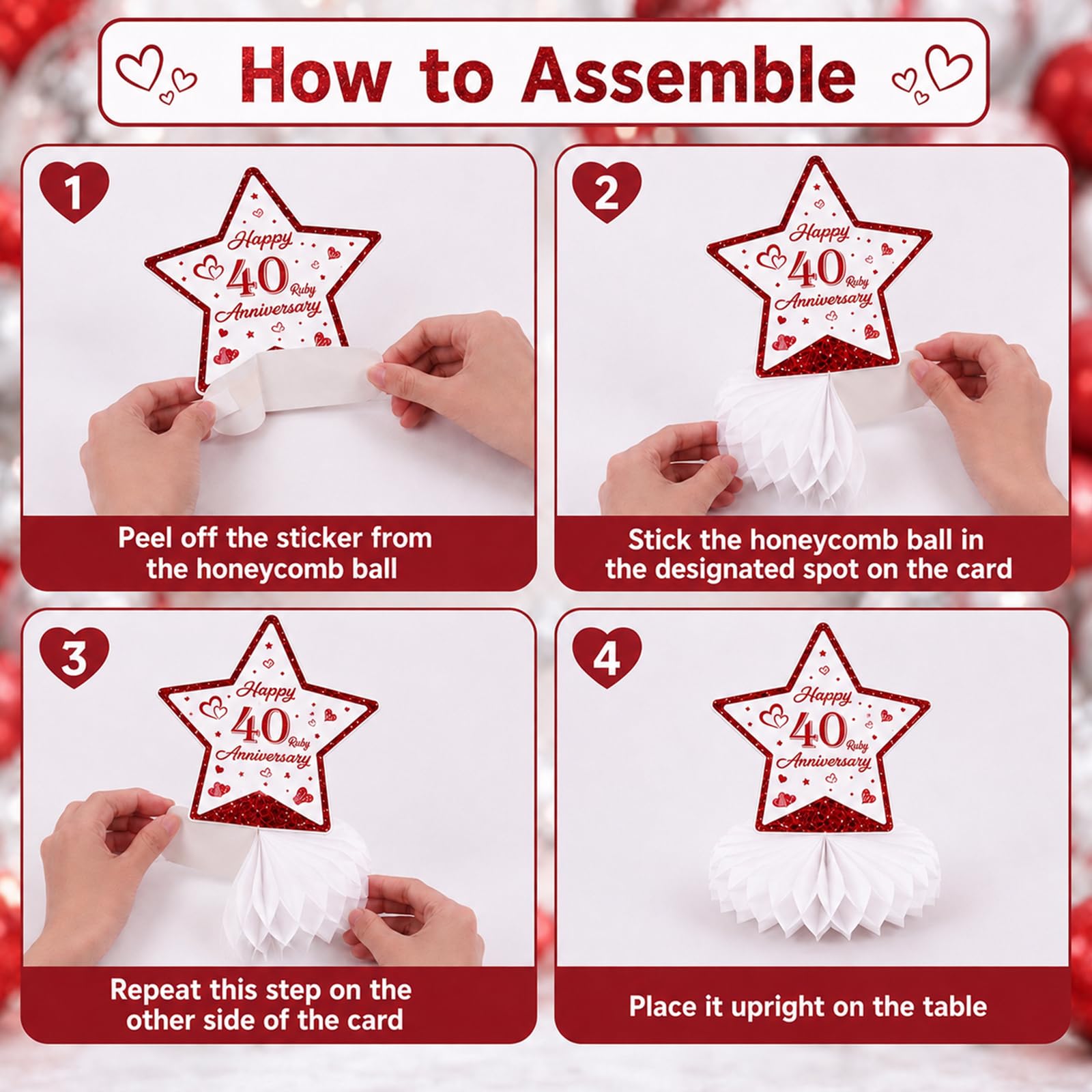 How to Assemble

1

Happy 40 Ruby Anniversary

Peel off the sticker from the honeycomb ball

2

Happy 40 Ruby Anniversary

Stick the honeycomb ball in the designated spot on the card

3

Happy 40 Ruby Anniversary

Repeat this step on the other side of the card

4

Happy 40 Ruby Anniversary

Place it upright on the table