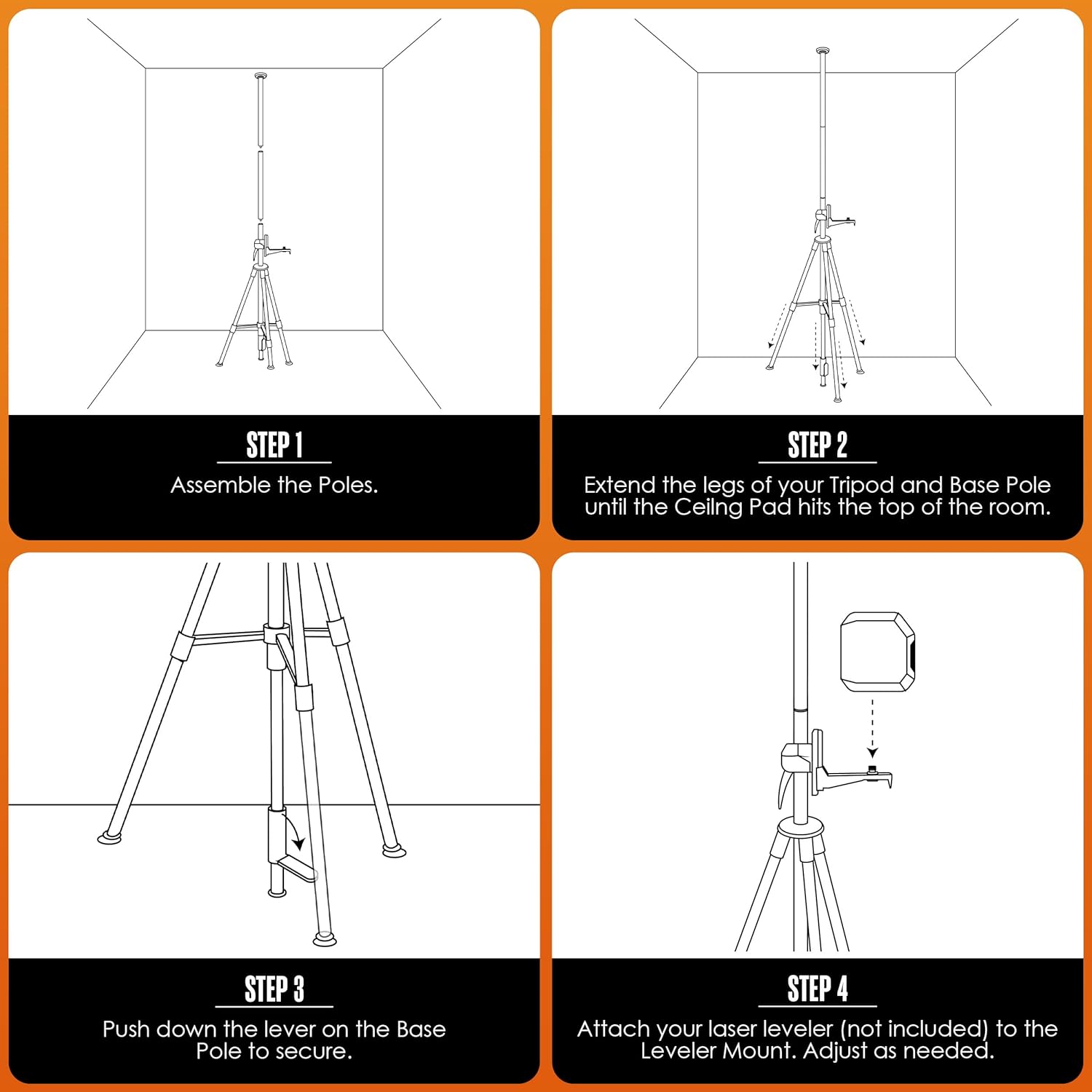 STEP 1

Assemble the Poles.

STEP 2

Extend the legs of your Tripod and Base Pole until the Ceilng Pad hits the top of the room.

STEP 3

Push down the lever on the Base Pole to secure.

STEP 4

Attach your laser leveler (not included) to the Leveler Mount. Adjust as needed.