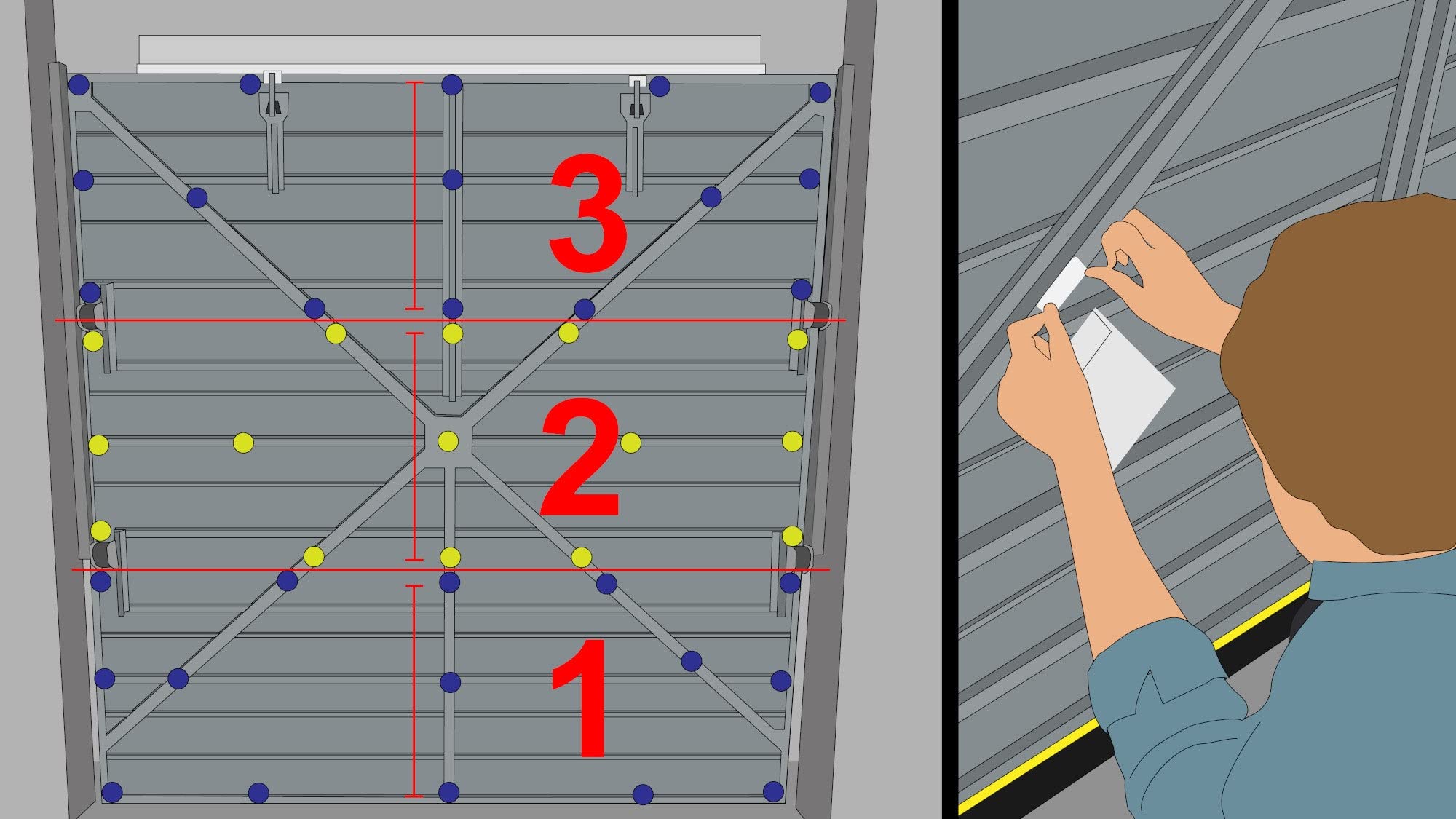 3
2
1