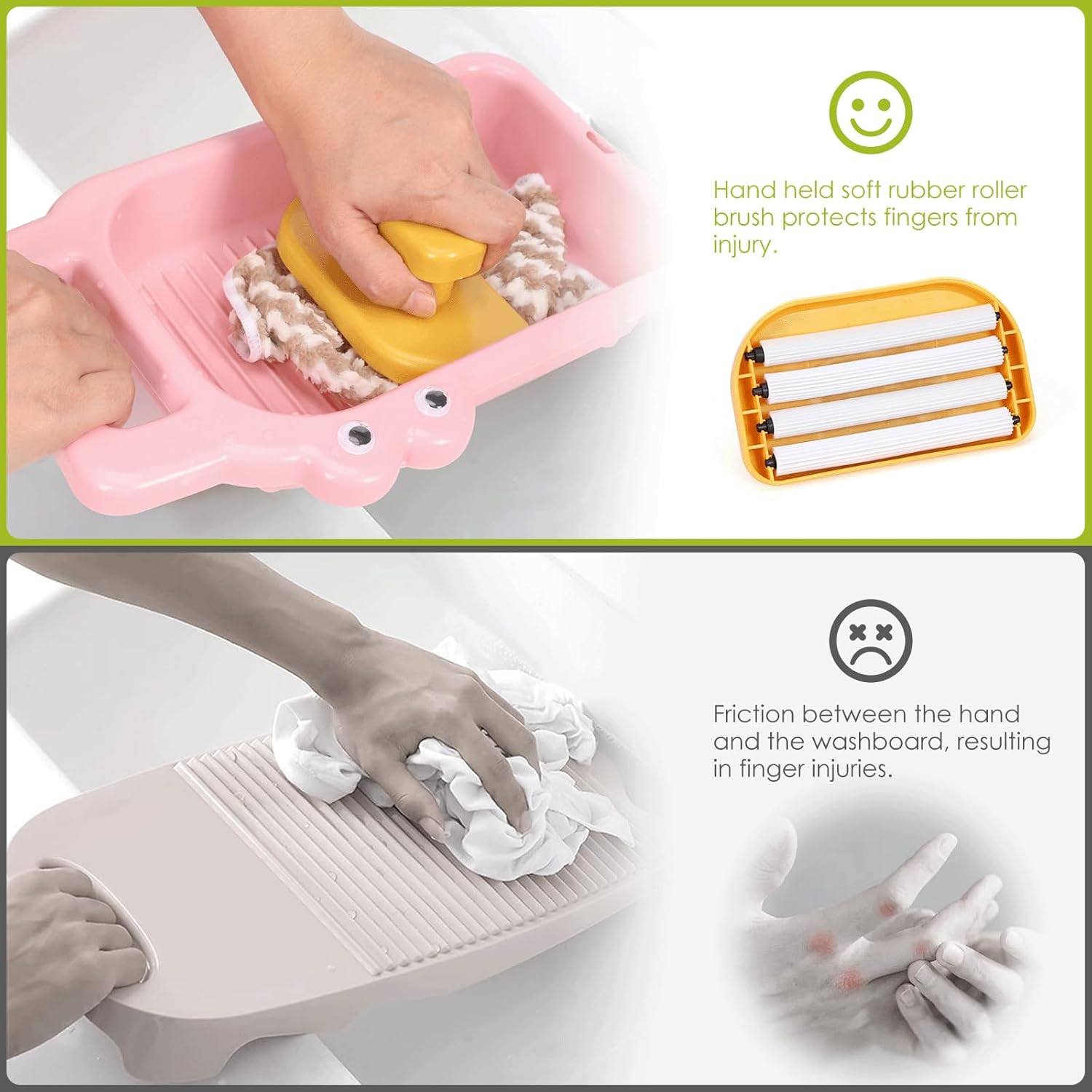 Hand held soft rubber roller brush protects fingers from injury.

Friction between the hand and the washboard, resulting in finger injuries.