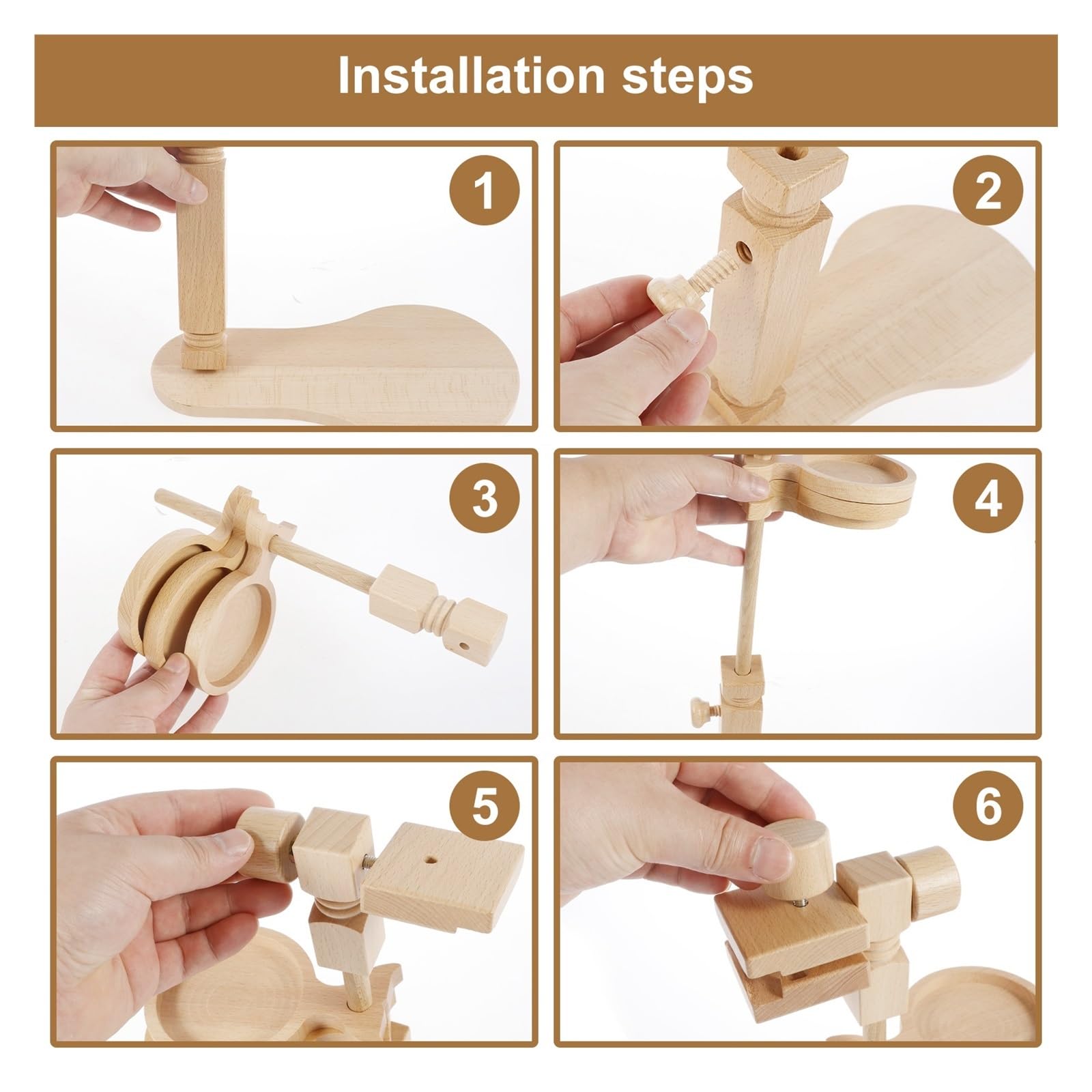 Installation steps

1

2

3

4

5

6