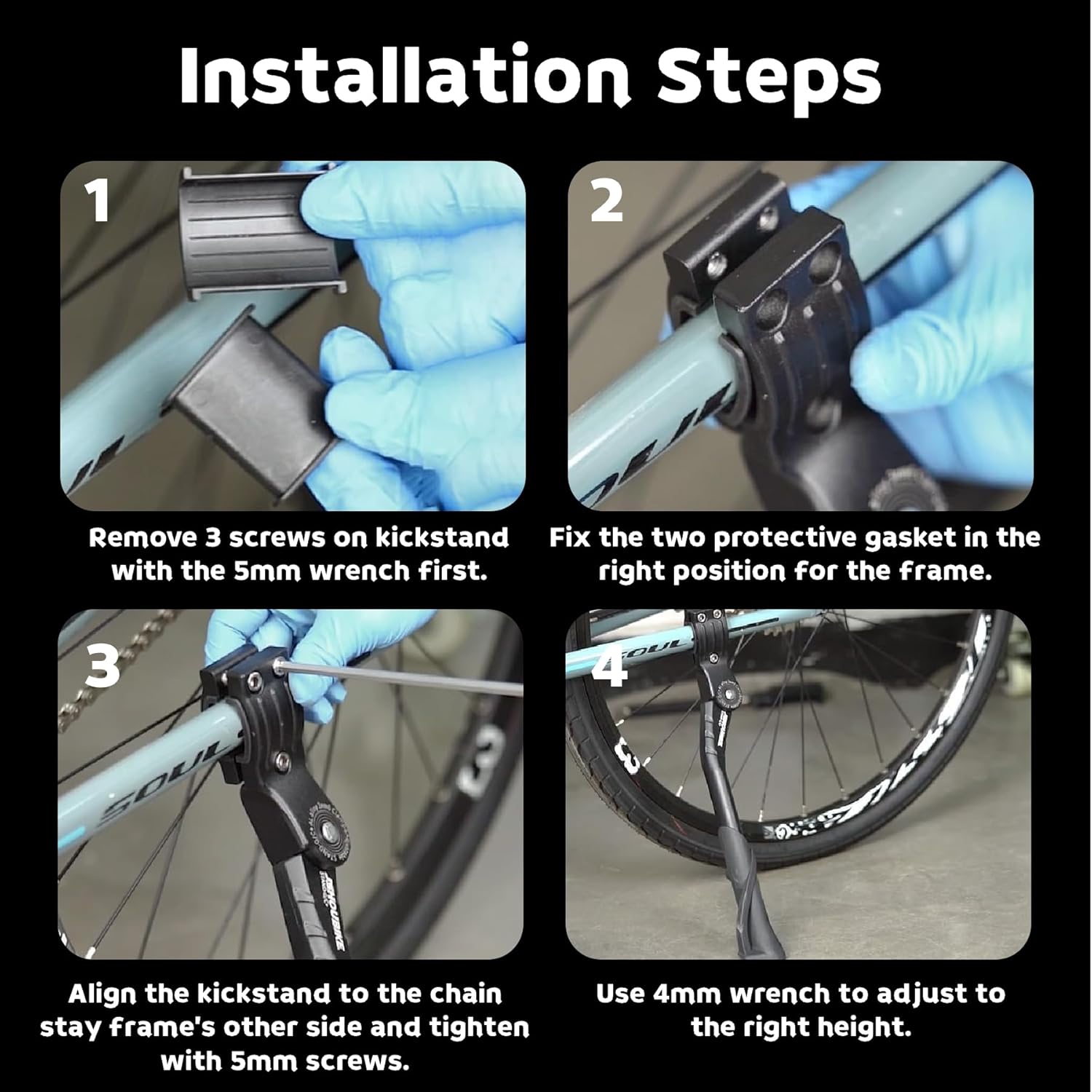 Installation Steps

1

Remove 3 screws on kickstand with the 5mm wrench first.

2

Fix the two protective gasket in the right position for the frame.

3

SOUL

Align the kickstand to the chain stay frame's other side and tighten with 5mm screws.

4

SOUL

Use 4mm wrench to adjust to the right height.