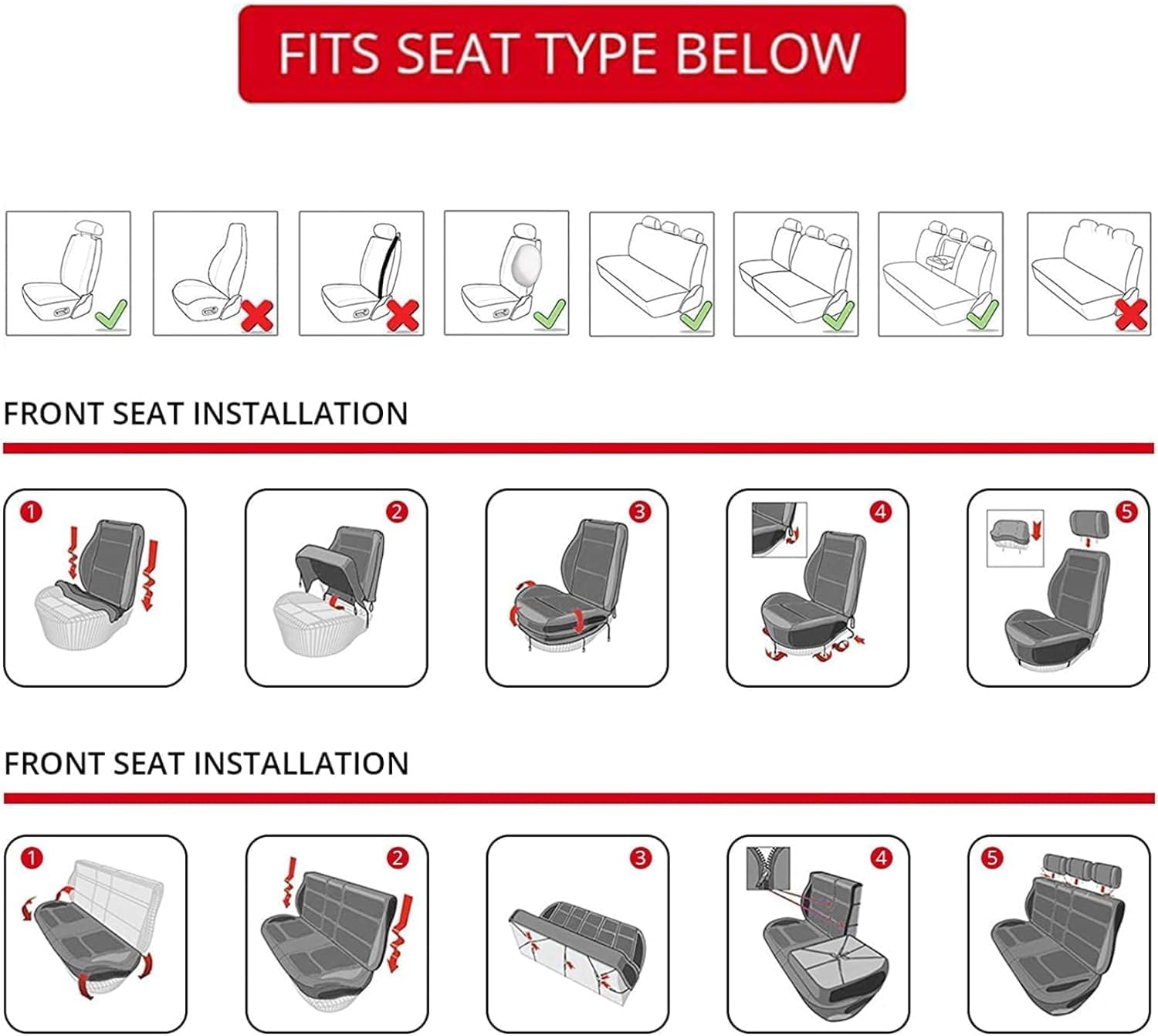 FITS SEAT TYPE BELOW

FRONT SEAT INSTALLATION

1 2 3 4 5

FRONT SEAT INSTALLATION

1 2 3 4 5