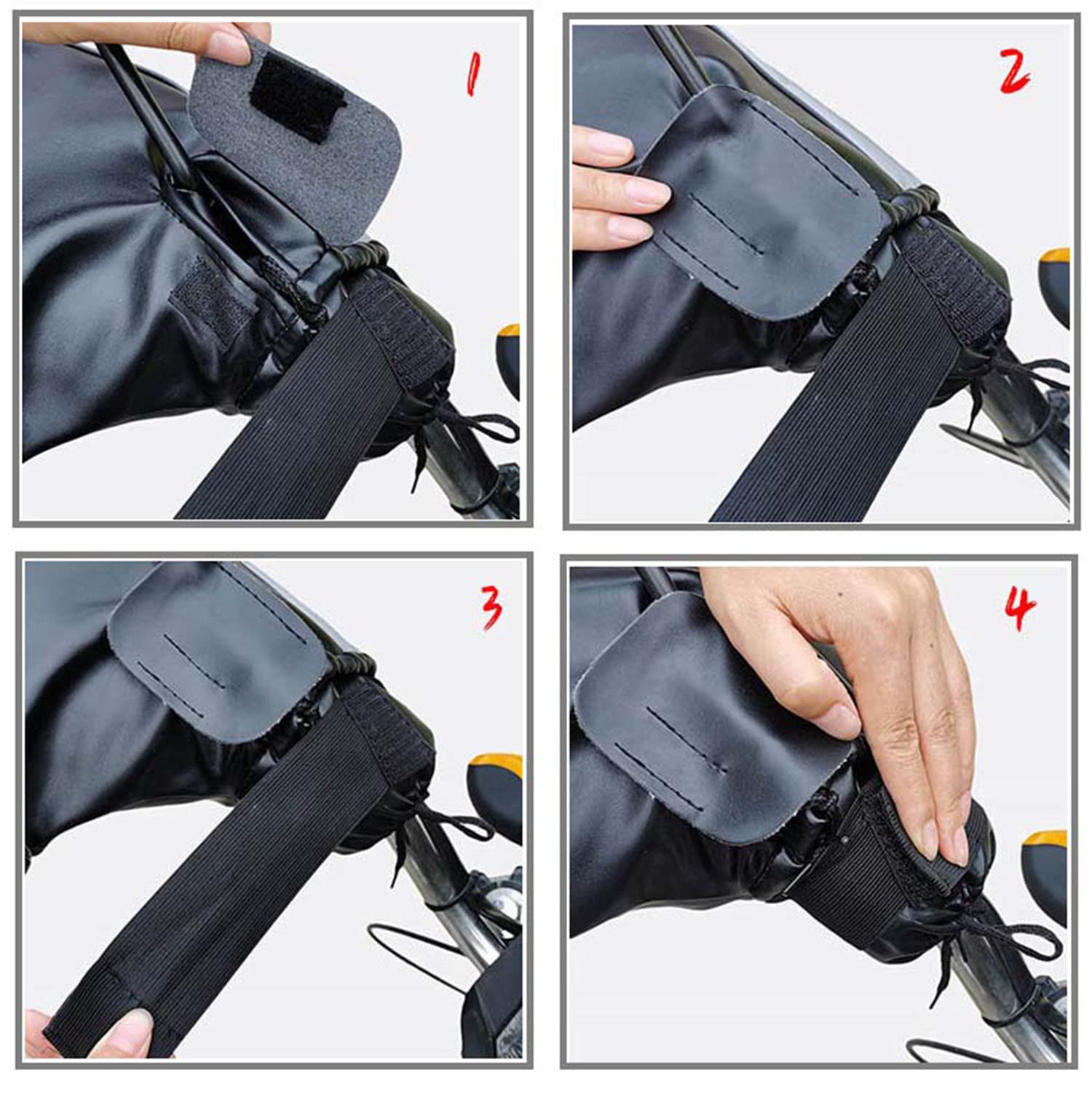 1

2

3

4