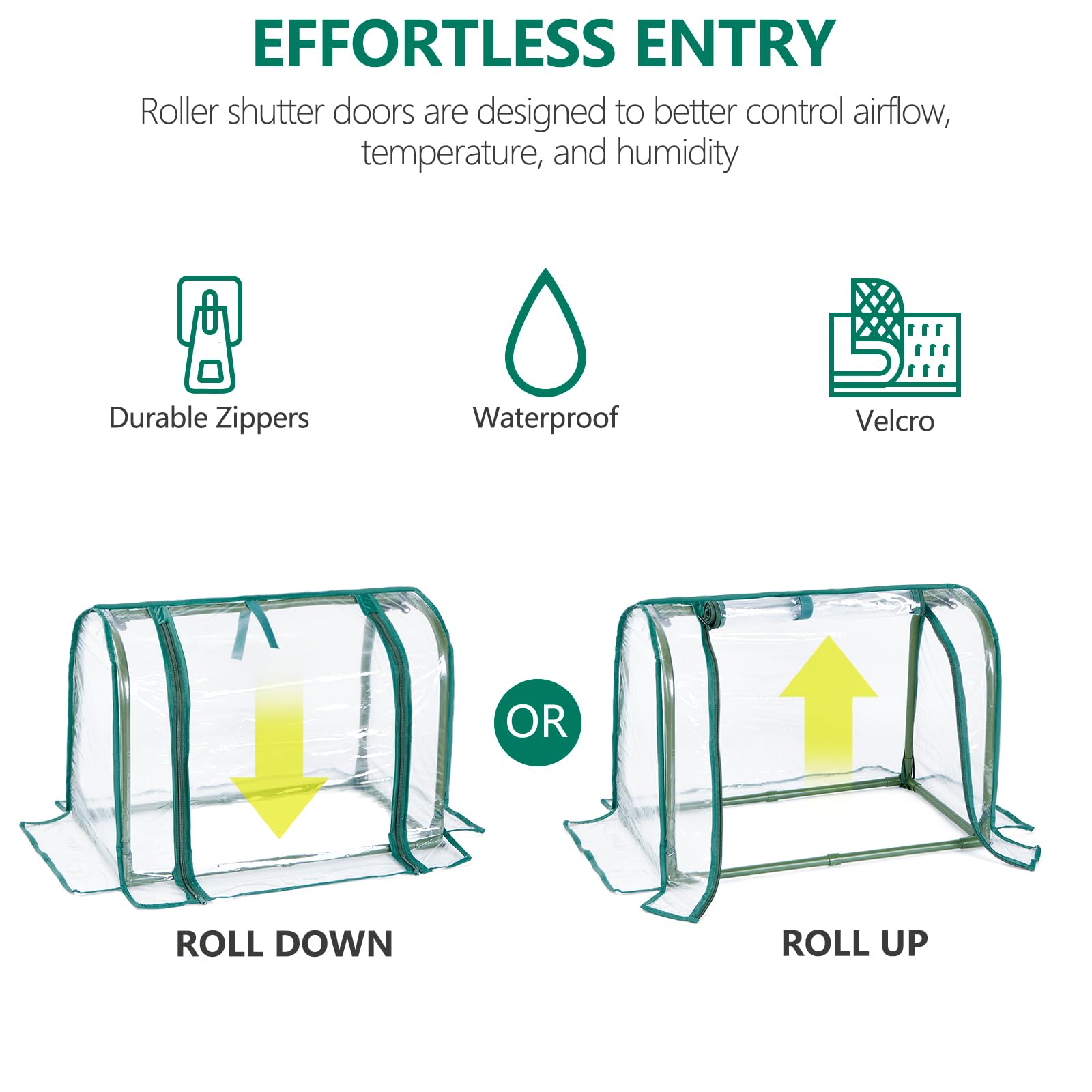 EFFORTLESS ENTRY

Roller shutter doors are designed to better control airflow, temperature, and humidity

Durable Zippers

Waterproof

Velcro

OR

ROLL DOWN

ROLL UP