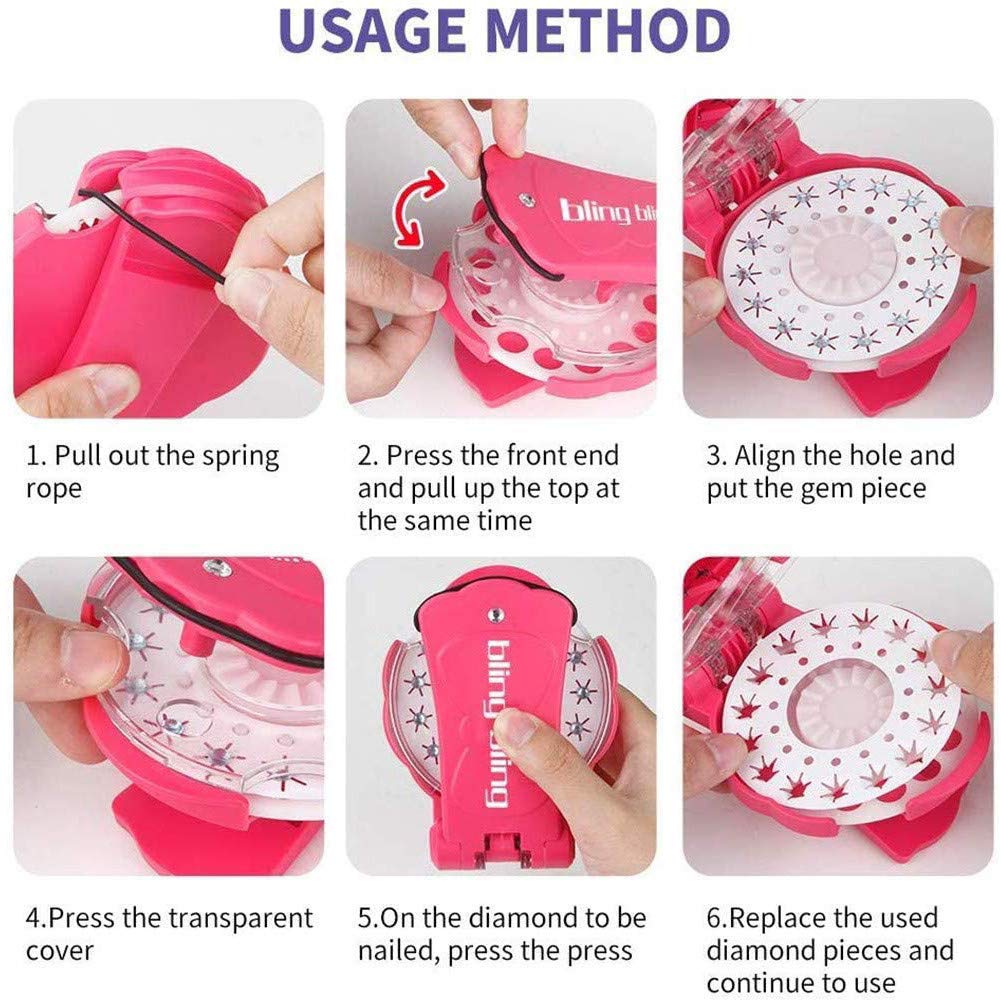 USAGE METHOD

bling bli

1. Pull out the spring rope

2. Press the front end and pull up the top at the same time

3. Align the hole and put the gem piece

bling bling

4.Press the transparent cover

5.On the diamond to be nailed, press the press

6.Replace the used diamond pieces and continue to use