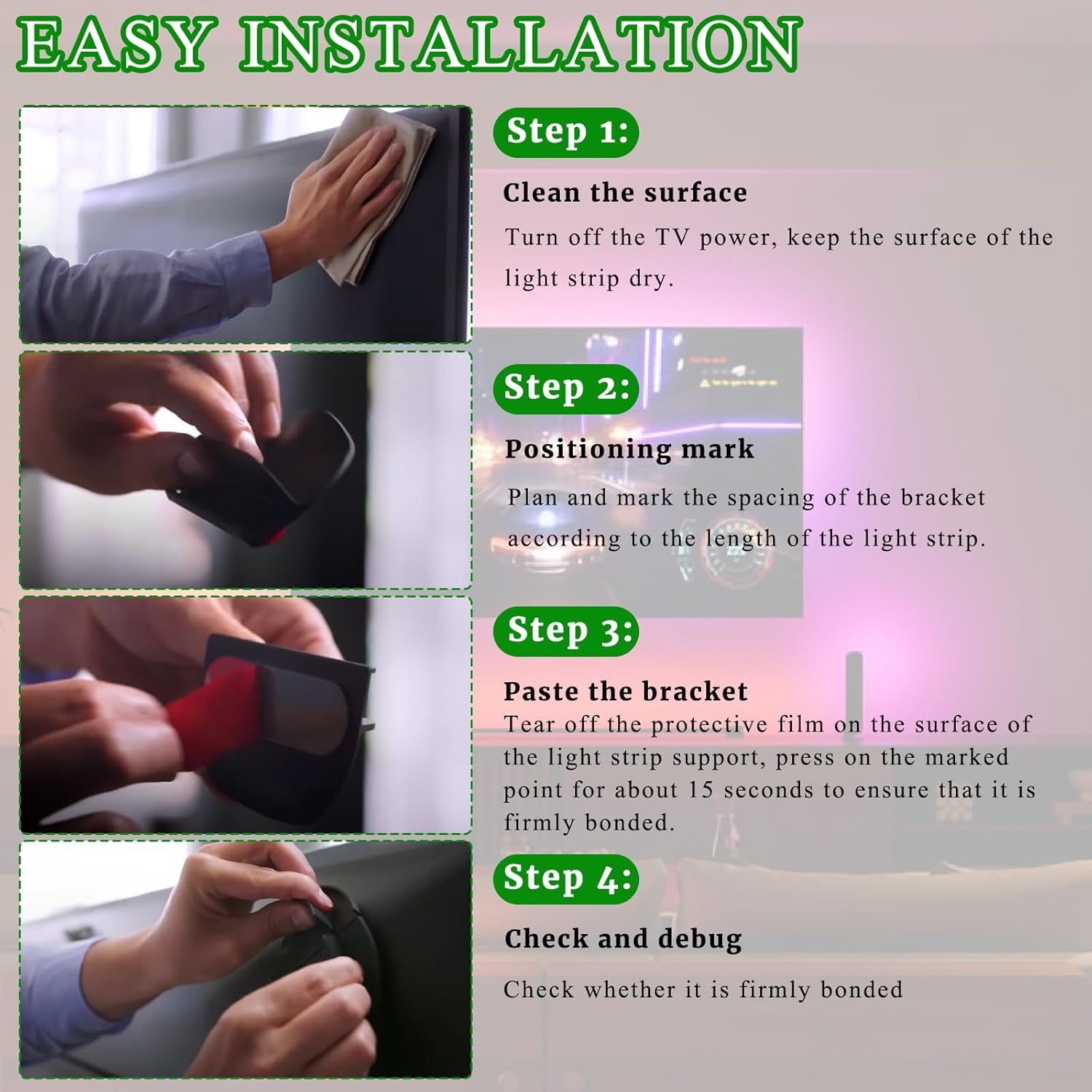 EASY INSTALLATION

Step 1:

Clean the surface

Turn off the TV power, keep the surface of the light strip dry.

Step 2:

Positioning mark

Plan and mark the spacing of the bracket according to the length of the light strip.

Step 3:

Paste the bracket

Tear off the protective film on the surface of the light strip support, press on the marked point for about 15 seconds to ensure that it is firmly bonded.

Step 4:

Check and debug

Check whether it is firmly bonded