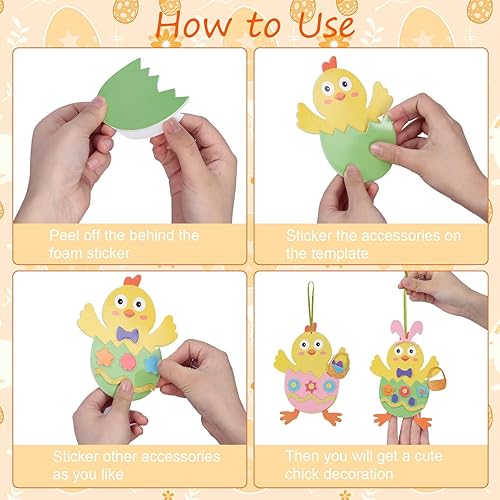 How to Use

Peel off the behind the foam sticker

Sticker the accessories on the template

Sticker other accessories as you like

Then you will get a cute chick decoration