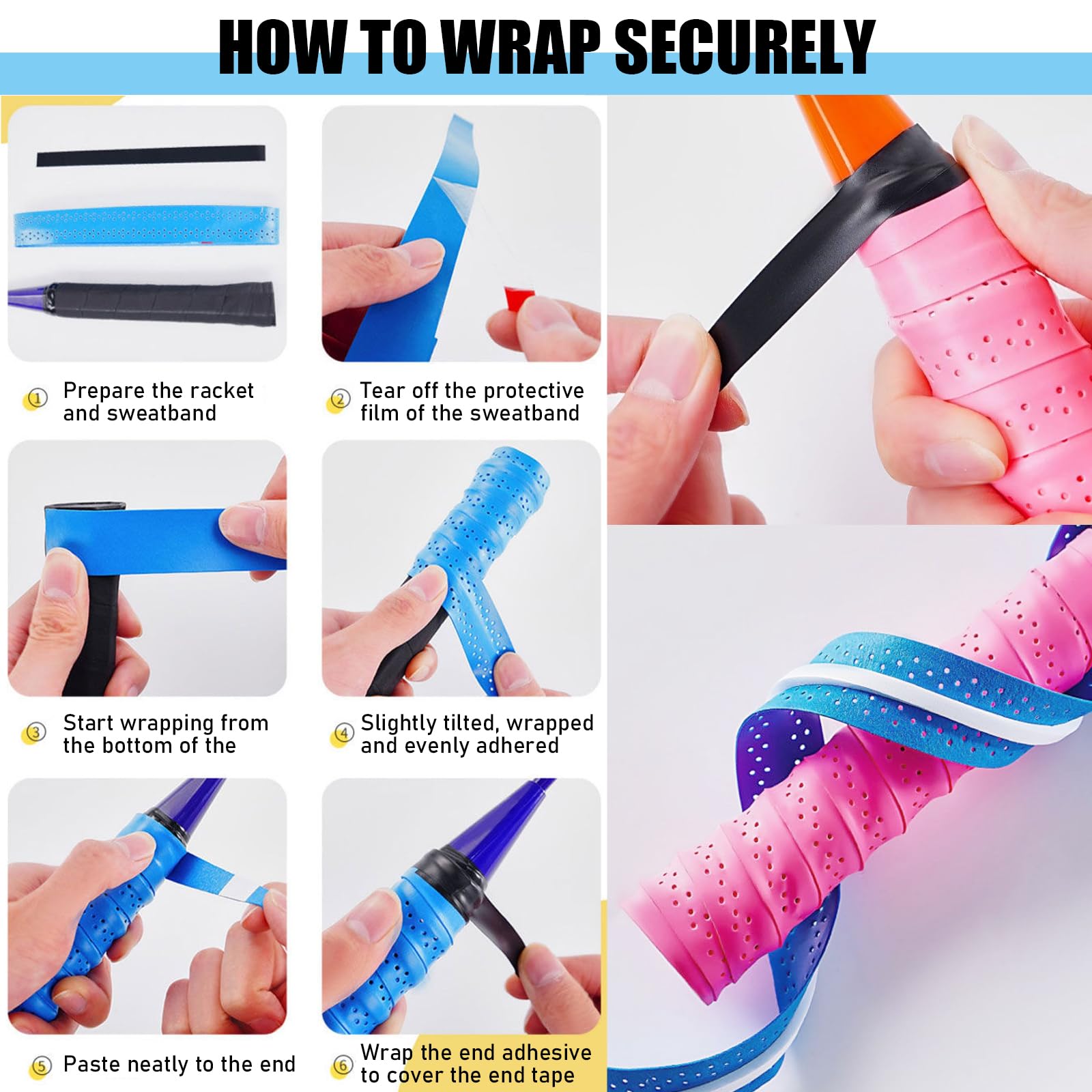 HOW TO WRAP SECURELY

① Prepare the racket and sweatband

② Tear off the protective film of the sweatband

③ Start wrapping from the bottom of the

④ Slightly tilted, wrapped and evenly adhered

⑤ Paste neatly to the end

⑥ Wrap the end adhesive to cover the end tape