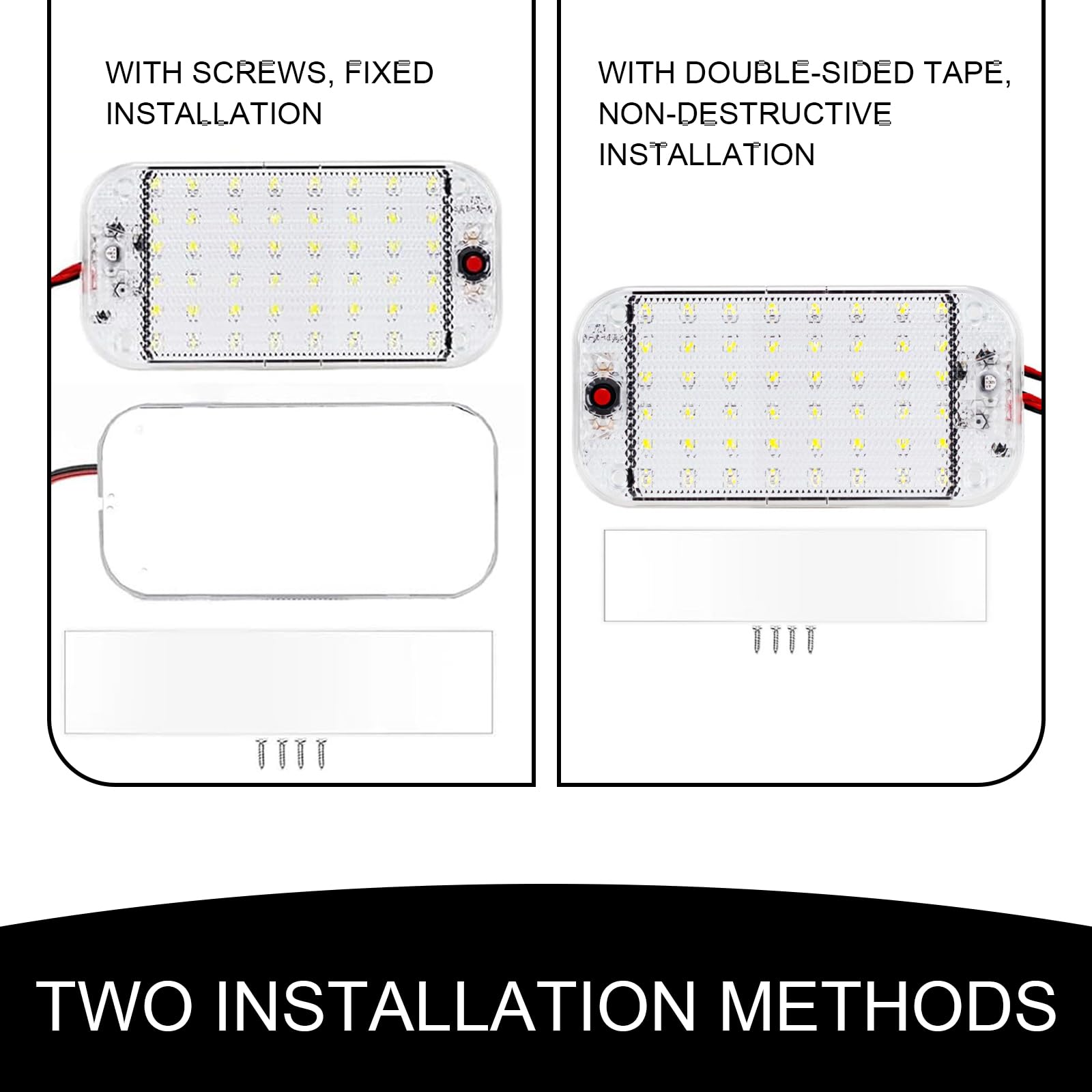 WITH SCREWS, FIXED INSTALLATION

WITH DOUBLE-SIDED TAPE, NON-DESTRUCTIVE INSTALLATION

TWO INSTALLATION METHODS