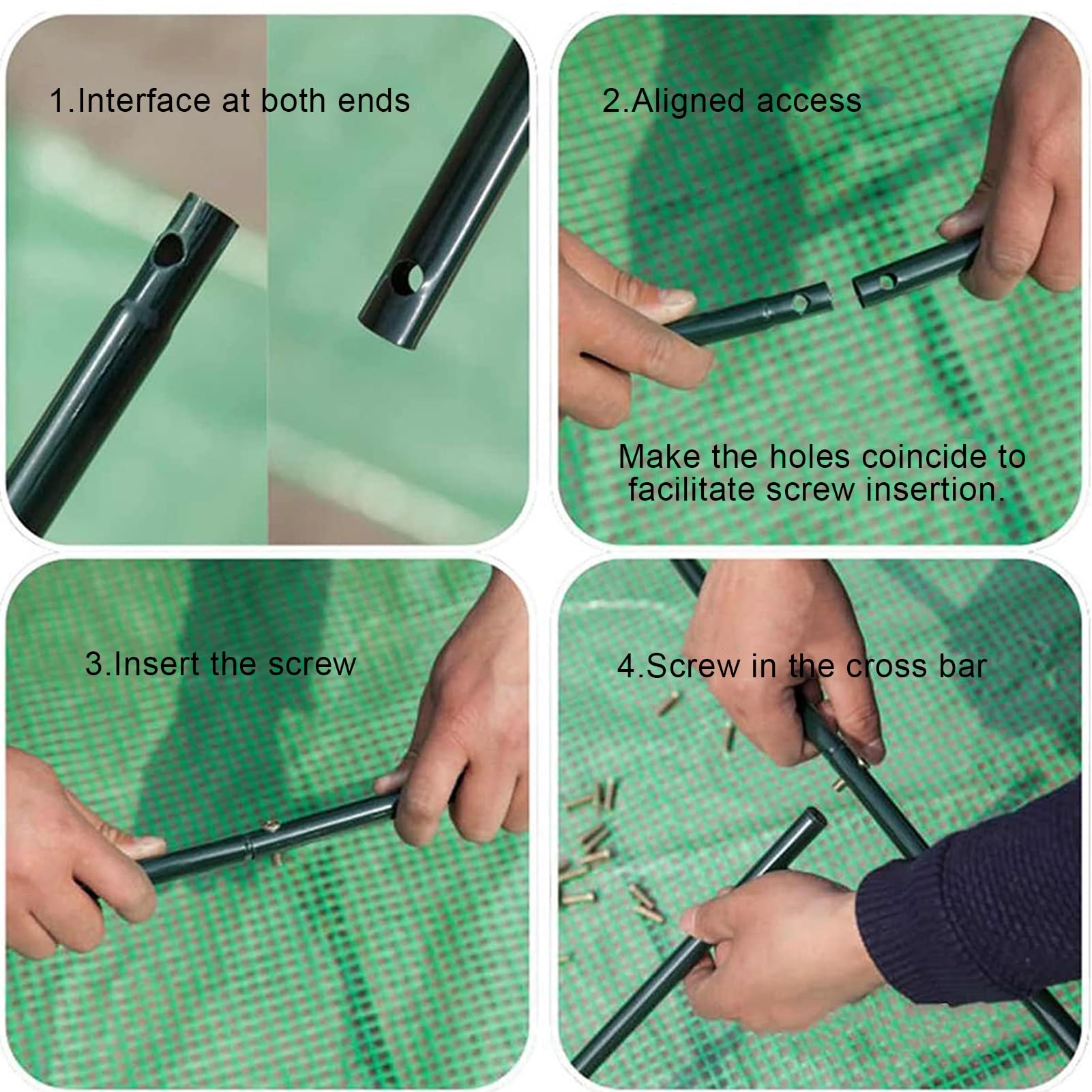 1.Interface at both ends

2.Aligned access

Make the holes coincide to facilitate screw insertion.

3.Insert the screw

4.Screw in the cross bar