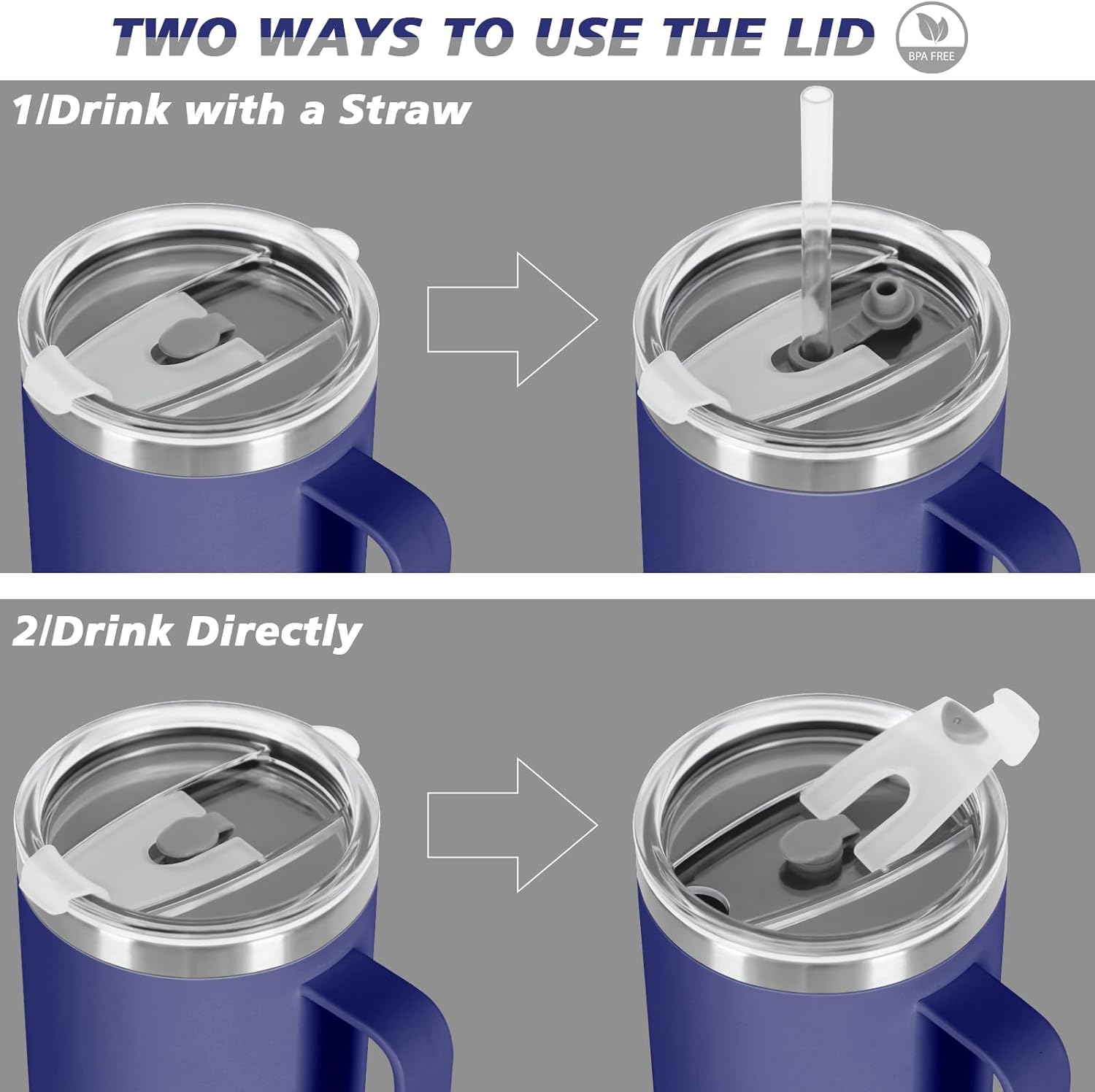 TWO WAYS TO USE THE LID

BPA FREE

1/Drink with a Straw

2/Drink Directly