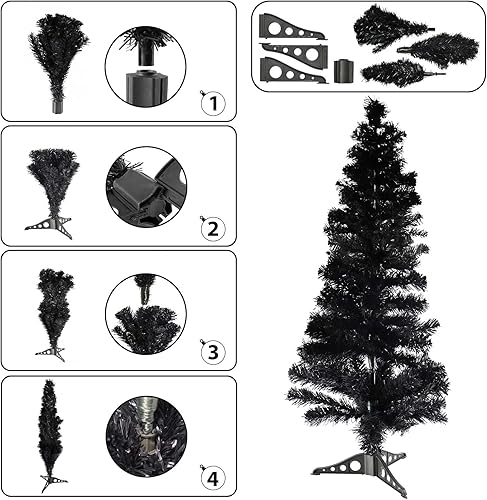 1

2

3

4