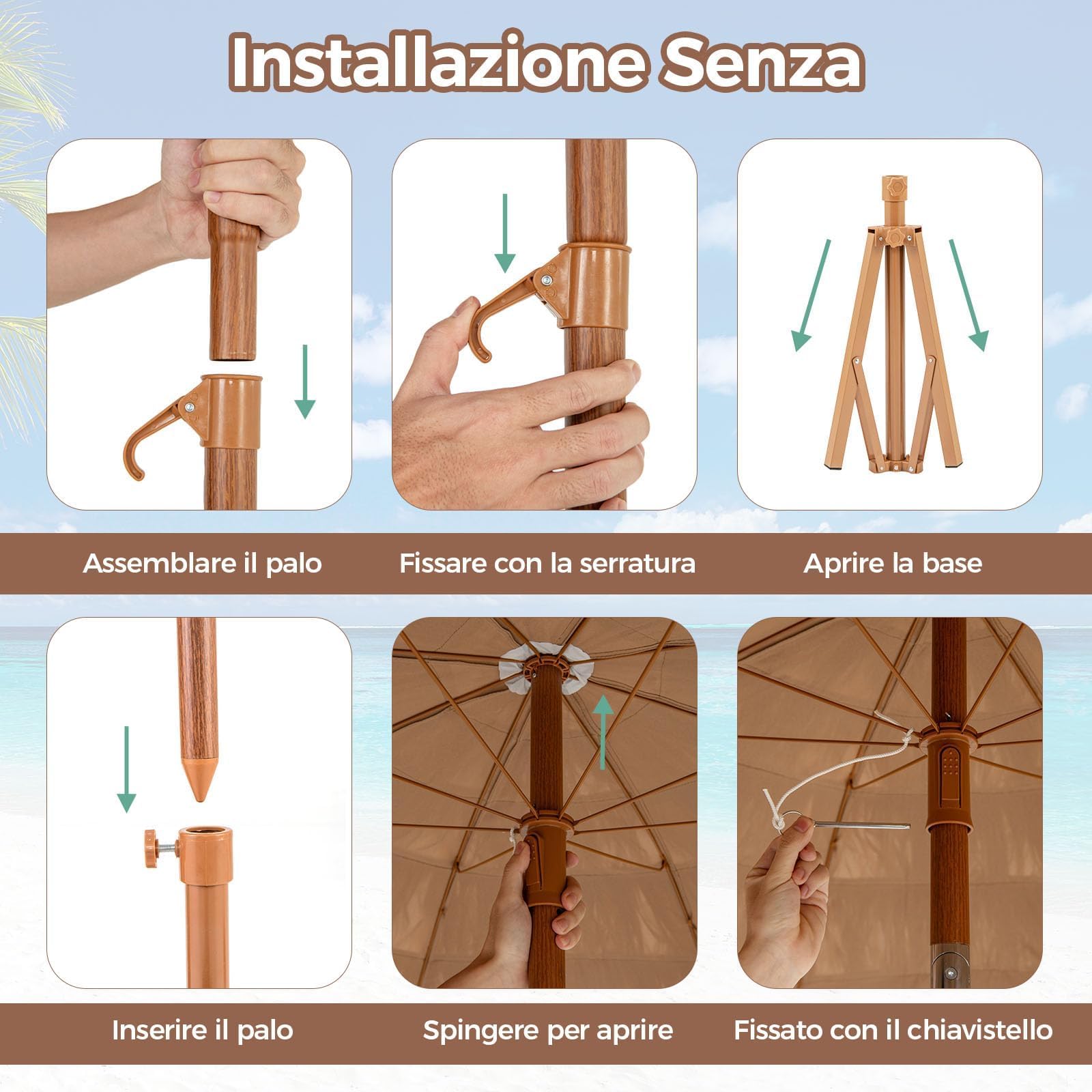 Installazione Senza

Assemblare il palo

Fissare con la serratura

Aprire la base

Inserire il palo

Spingere per aprire

Fissato con il chiavistello