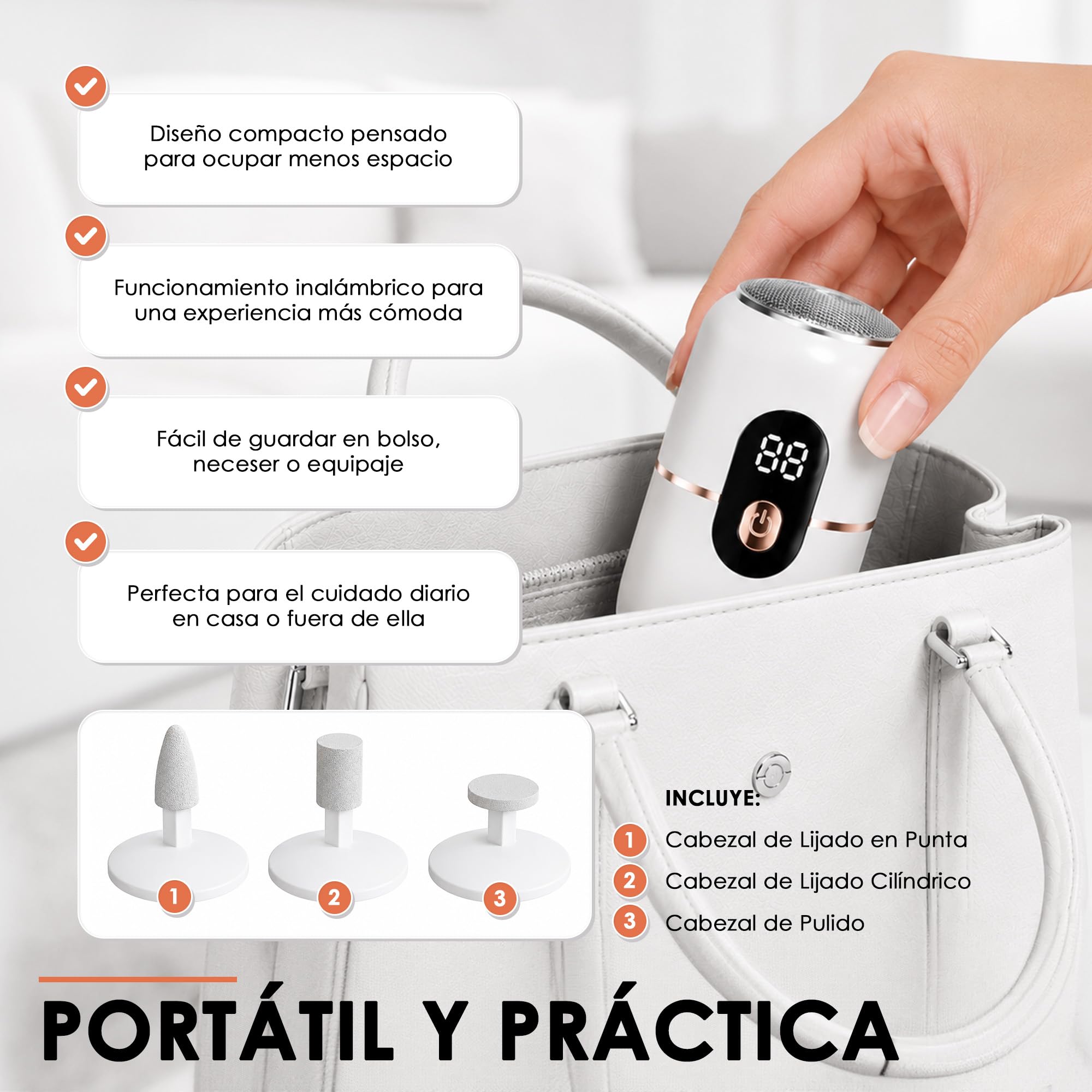 Diseño compacto pensado para ocupar menos espacio

Funcionamiento inalámbrico para una experiencia más cómoda

Fácil de guardar en bolso, neceser o equipaje

Perfecta para el cuidado diario en casa o fuera de ella

88

1

2

3

INCLUYE:

1 Cabezal de Lijado en Punta

2 Cabezal de Lijado Cilíndrico

3 Cabezal de Pulido

PORTÁTIL Y PRÁCTICA