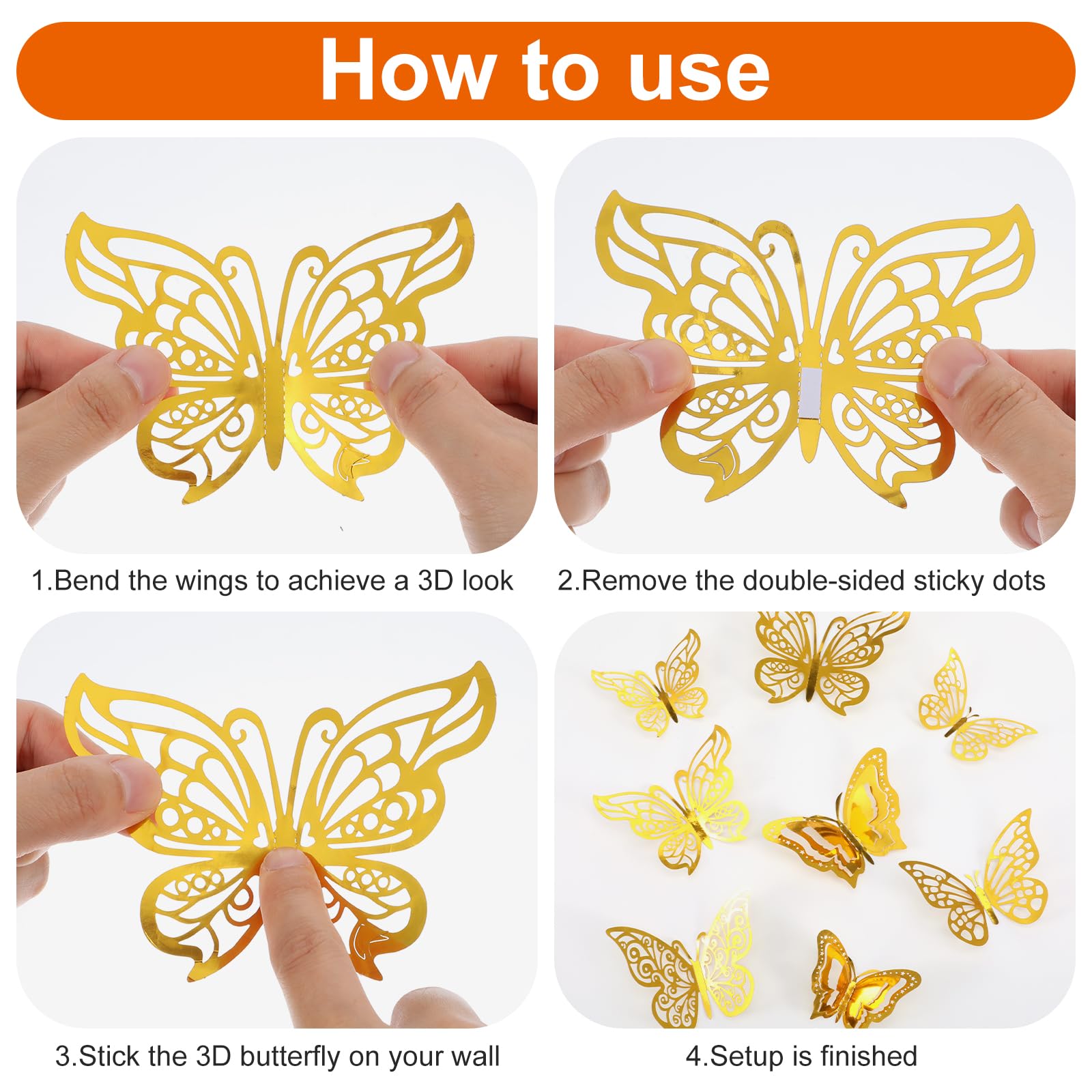 How to use

1.Bend the wings to achieve a 3D look

2.Remove the double-sided sticky dots

3.Stick the 3D butterfly on your wall

4.Setup is finished