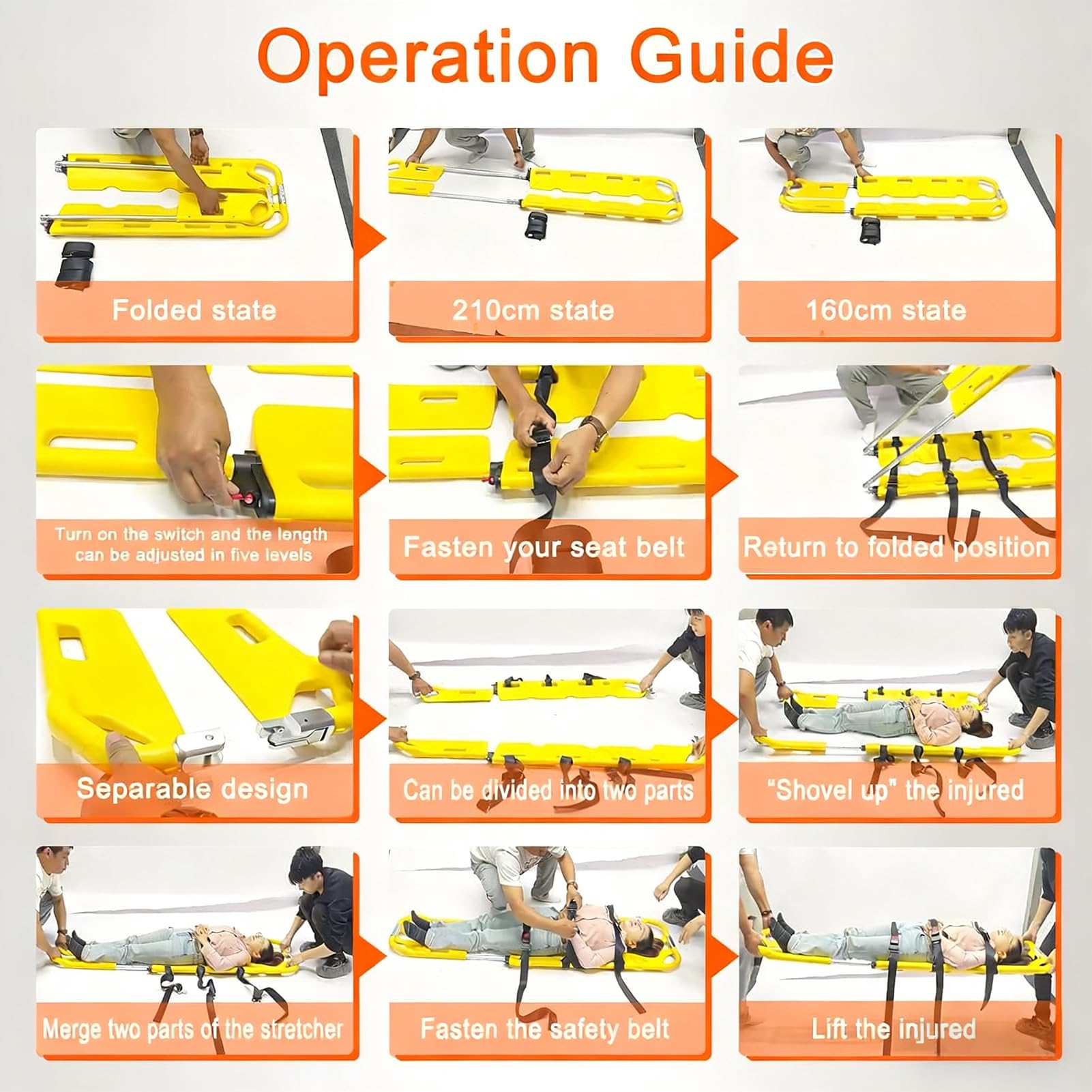 Operation Guide

Folded state

210cm state

160cm state

Turn on the switch and the length can be adjusted in five levels

Fasten your seat belt

Return to folded position

Separable design

Can be divided into two parts

"Shovel up" the injured

Merge two parts of the stretcher

Fasten the safety belt

Lift the injured