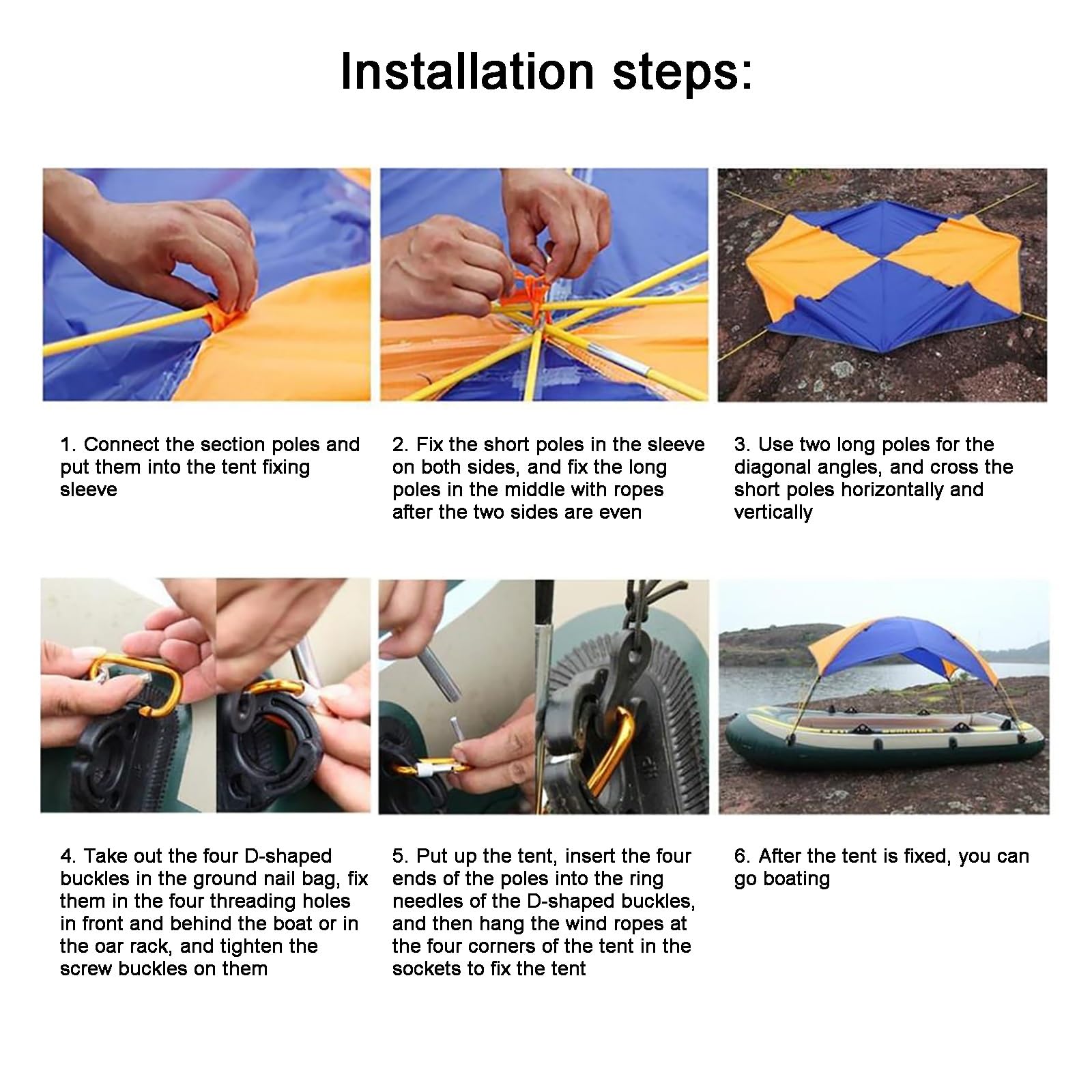 Installation steps:

1. Connect the section poles and put them into the tent fixing sleeve

2. Fix the short poles in the sleeve on both sides, and fix the long poles in the middle with ropes after the two sides are even

3. Use two long poles for the diagonal angles, and cross the short poles horizontally and vertically

4. Take out the four D-shaped buckles in the ground nail bag, fix them in the four threading holes in front and behind the boat or in the oar rack, and tighten the screw buckles on them

5. Put up the tent, insert the four ends of the poles into the ring needles of the D-shaped buckles, and then hang the wind ropes at the four corners of the tent in the sockets to fix the tent

6. After the tent is fixed, you can go boating