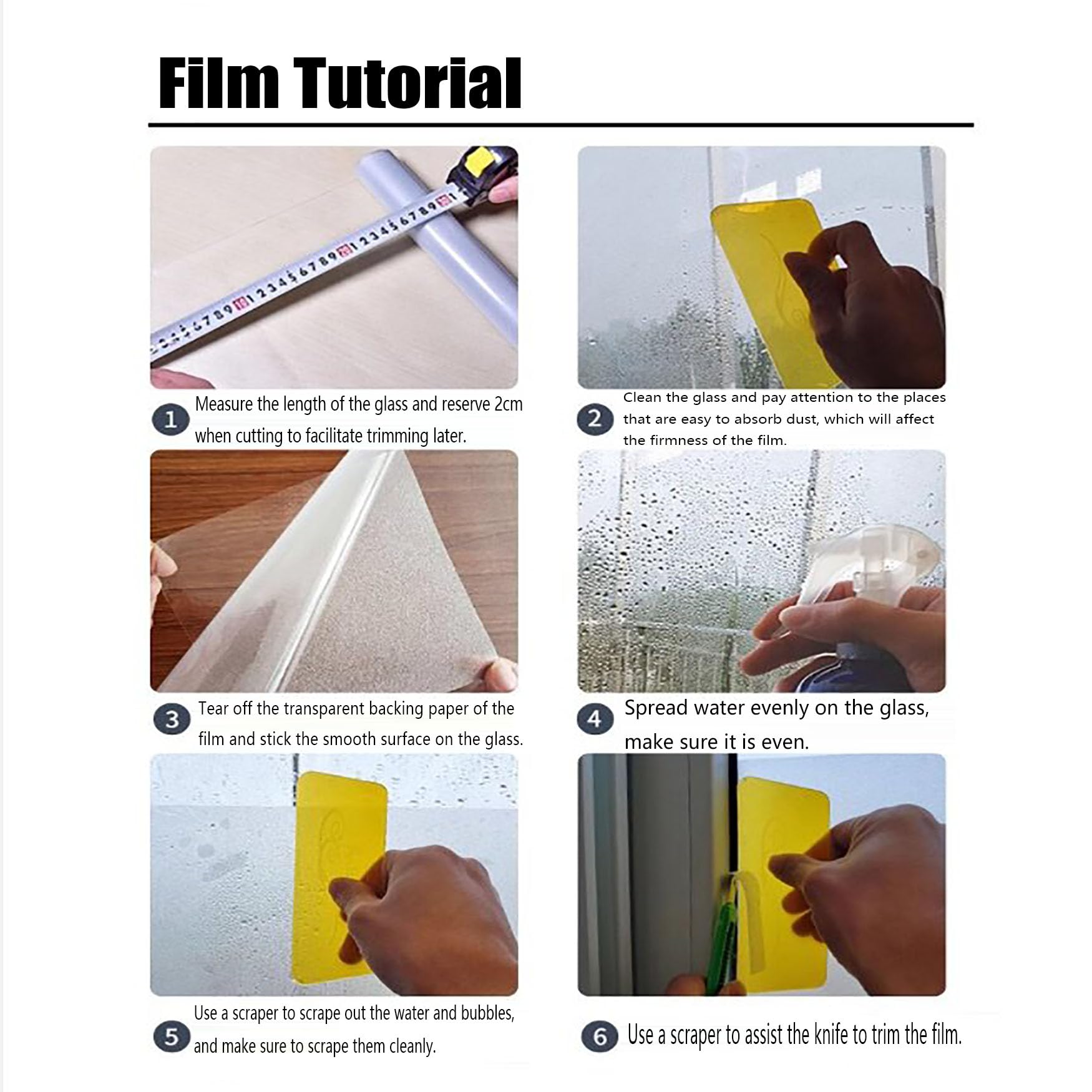 Film Tutorial

1 Measure the length of the glass and reserve 2cm when cutting to facilitate trimming later.

2 Clean the glass and pay attention to the places that are easy to absorb dust, which will affect the firmness of the film.

3 Tear off the transparent backing paper of the film and stick the smooth surface on the glass.

4 Spread water evenly on the glass, make sure it is even.

5 Use a scraper to scrape out the water and bubbles, and make sure to scrape them cleanly.

6 Use a scraper to assist the knife to trim the film.