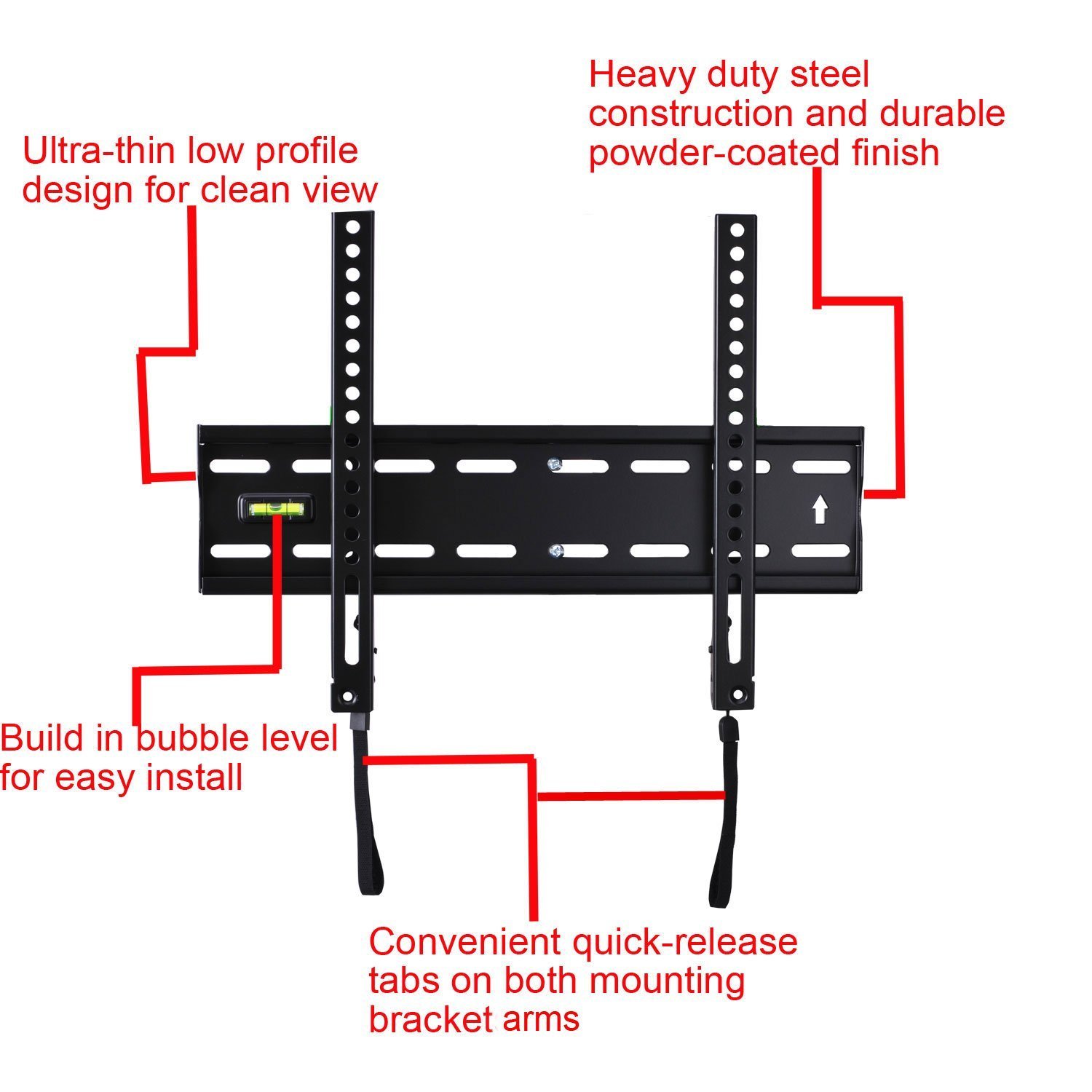 Heavy duty steel construction and durable powder-coated finish

Ultra-thin low profile design for clean view

Build in bubble level for easy install

Convenient quick-release tabs on both mounting bracket arms