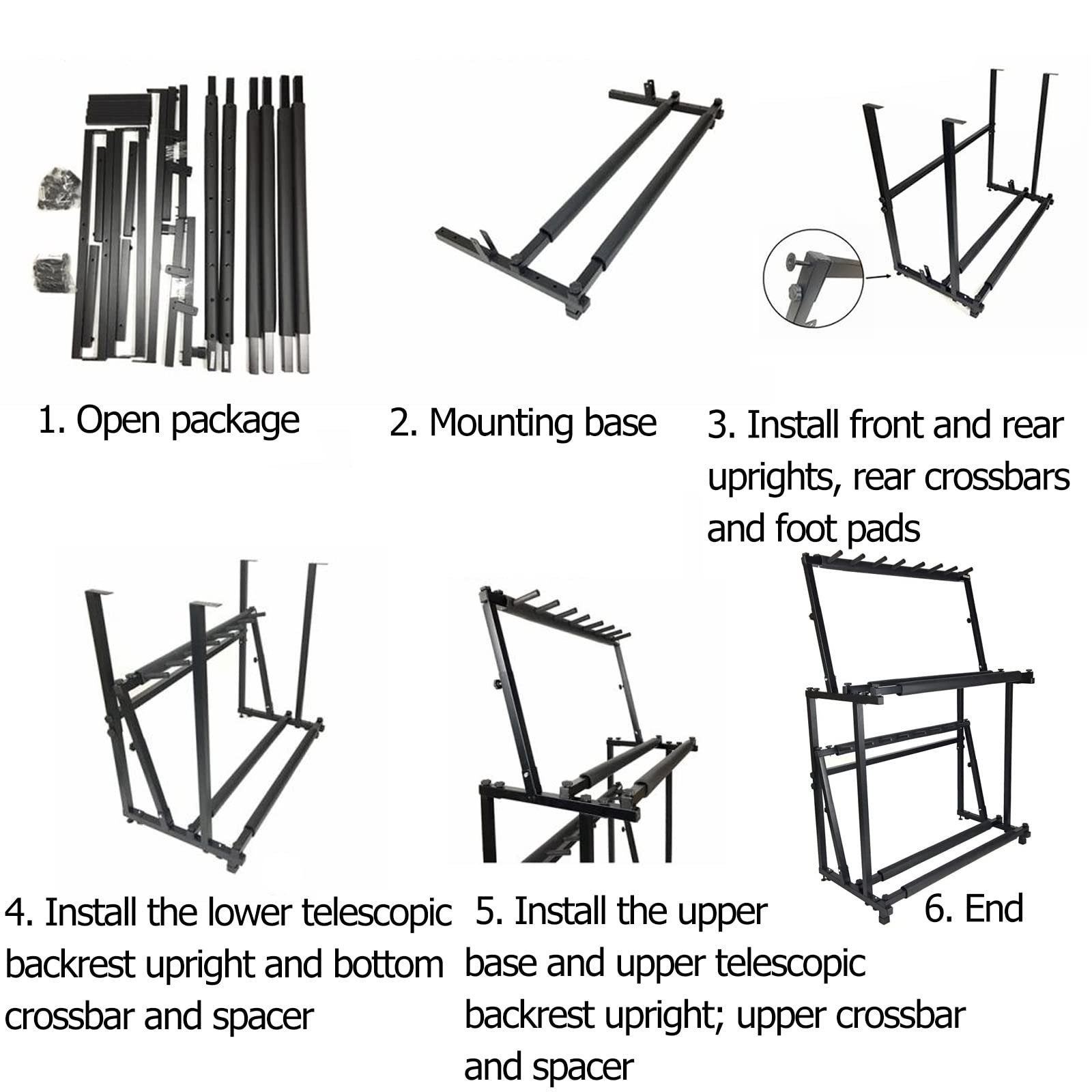 1. Open package

2. Mounting base

3. Install front and rear uprights, rear crossbars and foot pads

4. Install the lower telescopic backrest upright and bottom crossbar and spacer

5. Install the upper base and upper telescopic backrest upright; upper crossbar and spacer

6. End