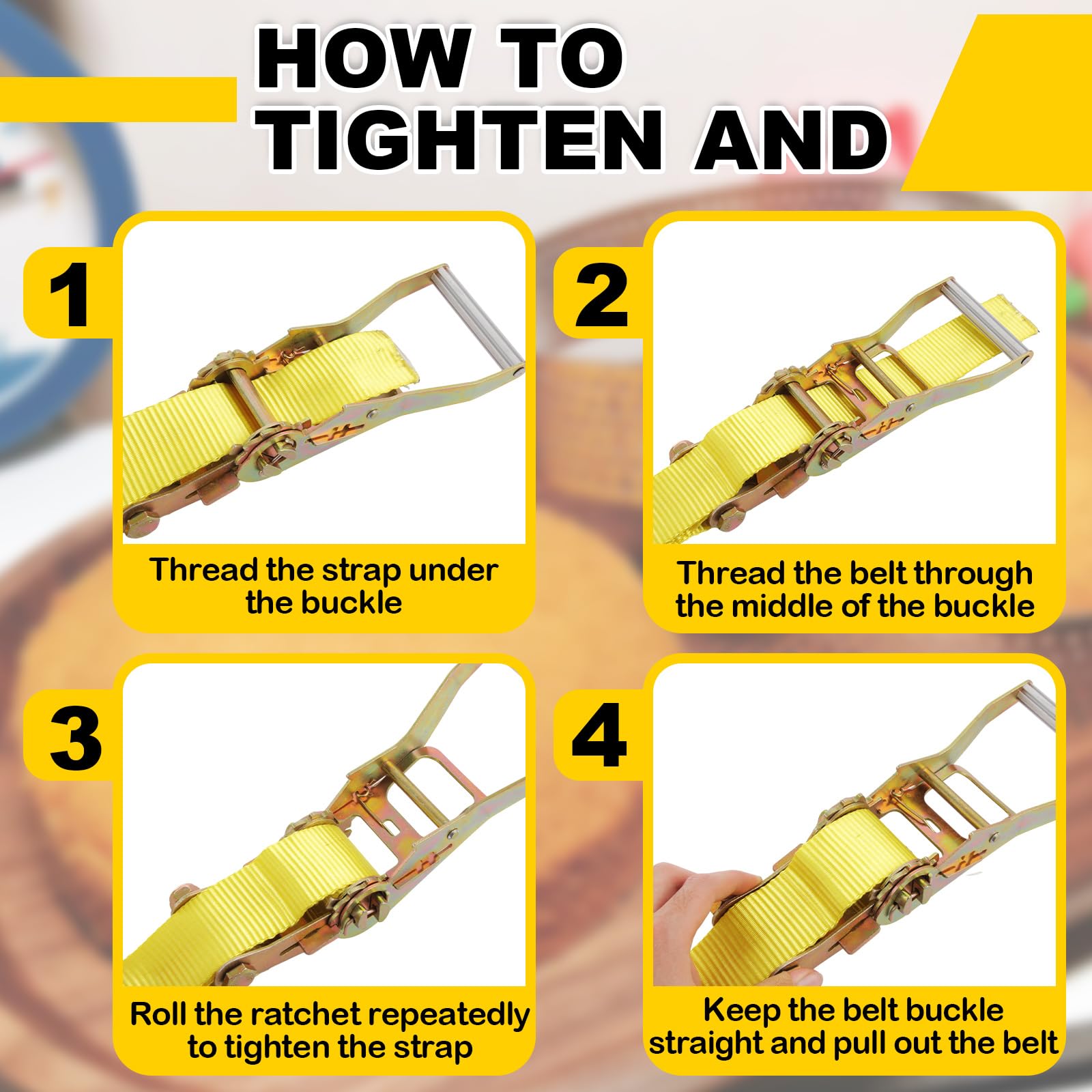 HOW TO TIGHTEN AND

1
Thread the strap under the buckle

2
Thread the belt through the middle of the buckle

3
Roll the ratchet repeatedly to tighten the strap

4
Keep the belt buckle straight and pull out the belt