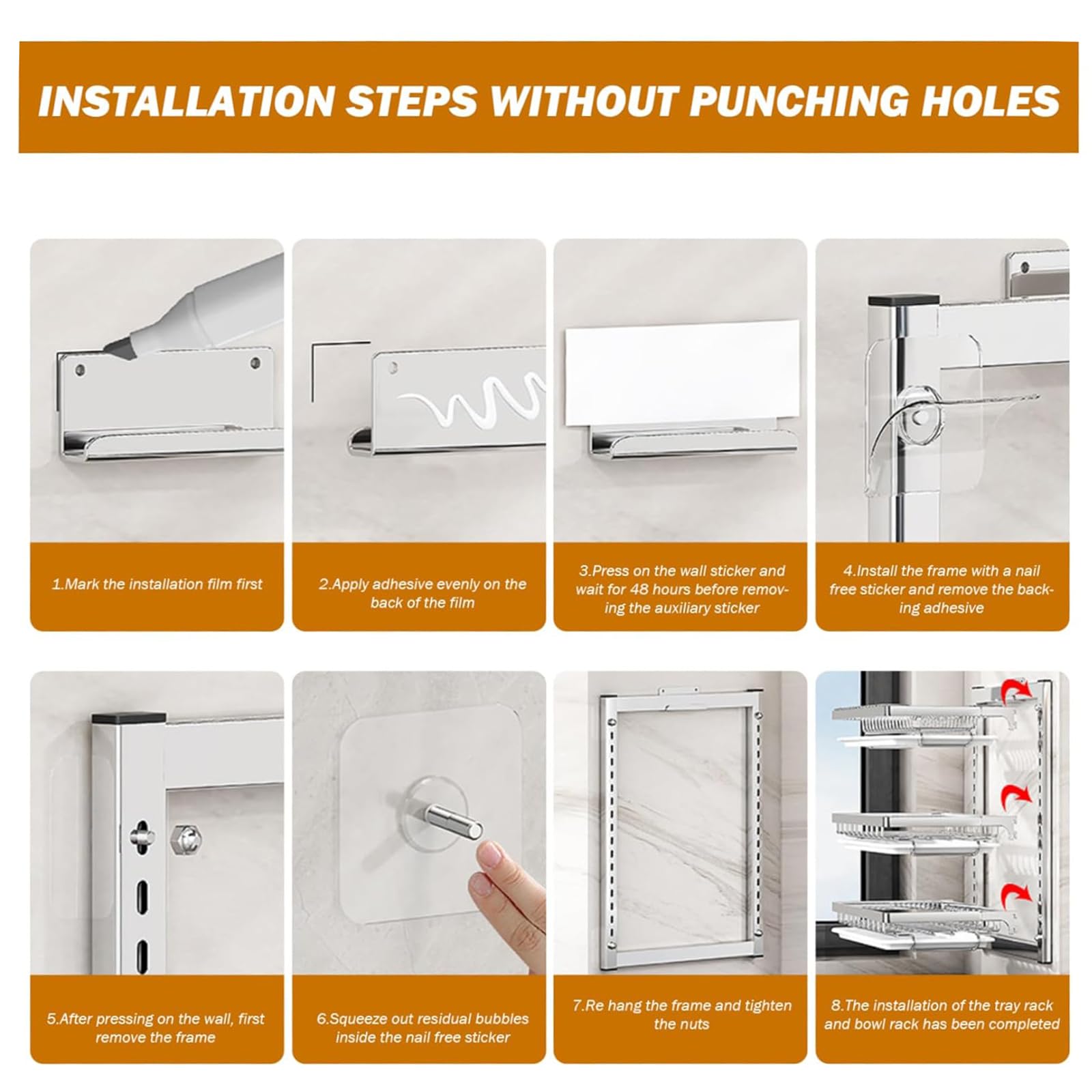 INSTALLATION STEPS WITHOUT PUNCHING HOLES

1.Mark the installation film first

2.Apply adhesive evenly on the back of the film

3.Press on the wall sticker and wait for 48 hours before removing the auxiliary sticker

4.Install the frame with a nail free sticker and remove the backing adhesive

5.After pressing on the wall, first remove the frame

6.Squeeze out residual bubbles inside the nail free sticker

7.Re hang the frame and tighten the nuts

8.The installation of the tray rack and bowl rack has been completed