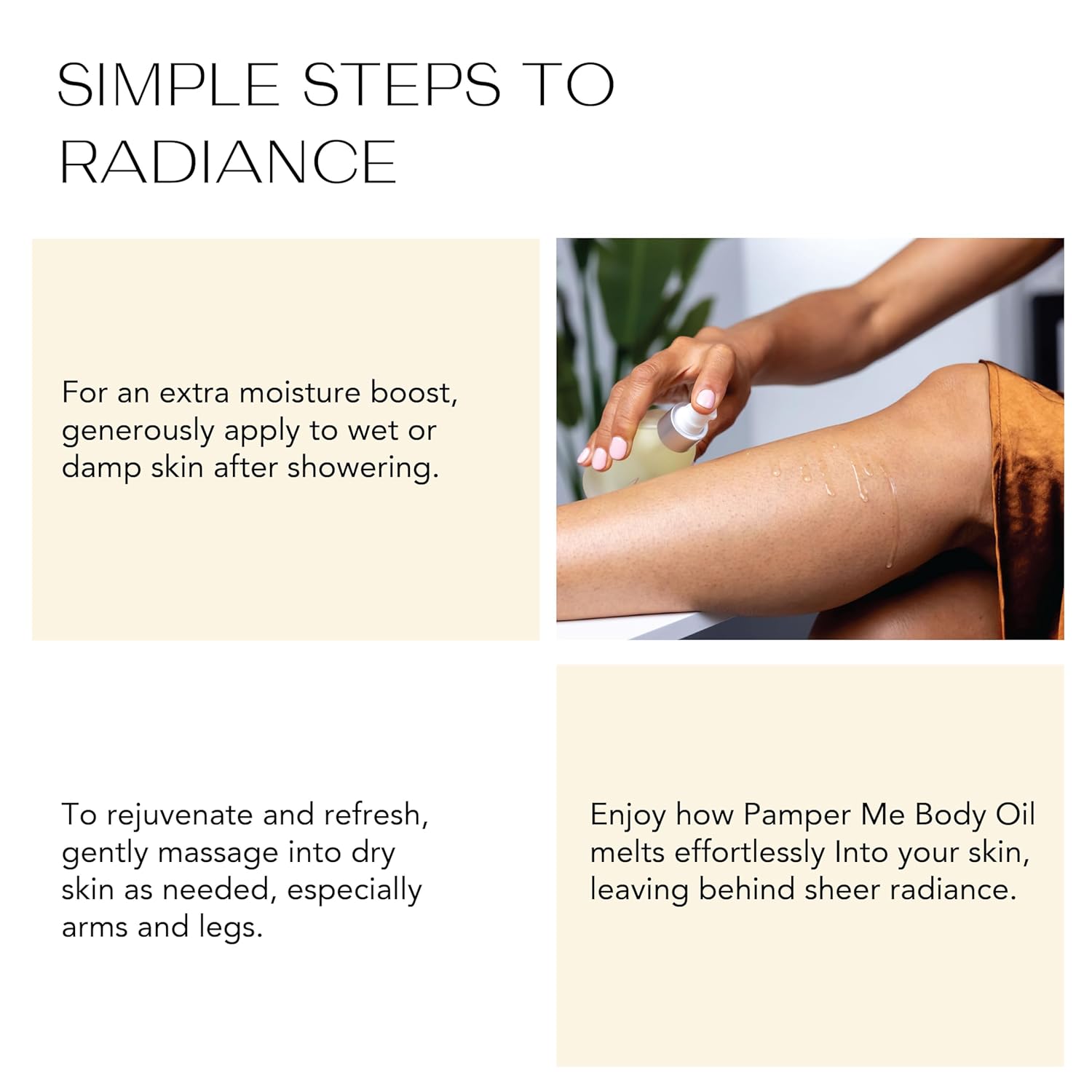 SIMPLE STEPS TO RADIANCE

For an extra moisture boost, generously apply to wet or damp skin after showering.

To rejuvenate and refresh, gently massage into dry skin as needed, especially arms and legs.

Enjoy how Pamper Me Body Oil melts effortlessly Into your skin, leaving behind sheer radiance.