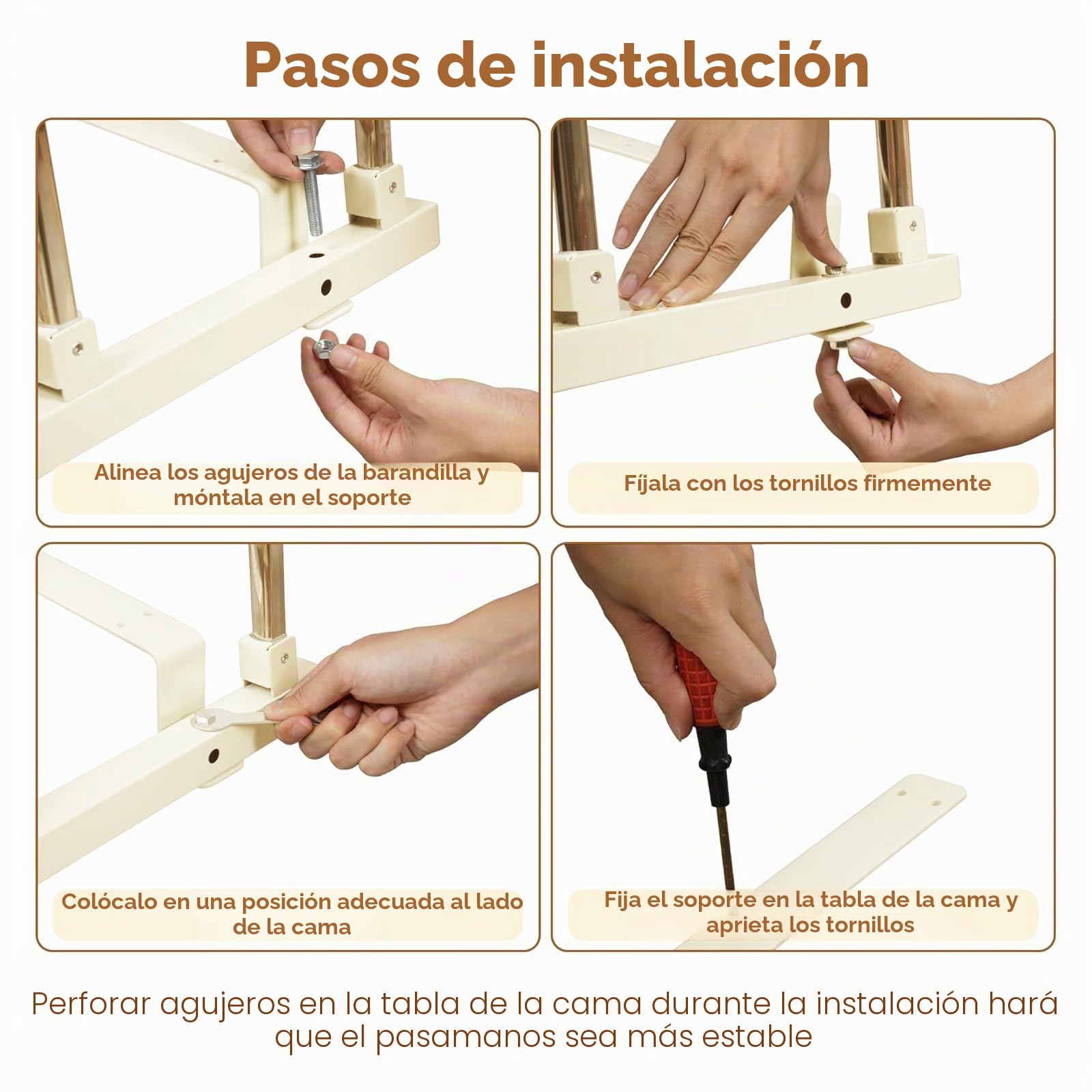 Pasos de instalación

Alinea los agujeros de la barandilla y móntala en el soporte

Fíjala con los tornillos firmemente

Colócalo en una posición adecuada al lado de la cama

Fija el soporte en la tabla de la cama y aprieta los tornillos

Perforar agujeros en la tabla de la cama durante la instalación hará que el pasamanos sea más estable