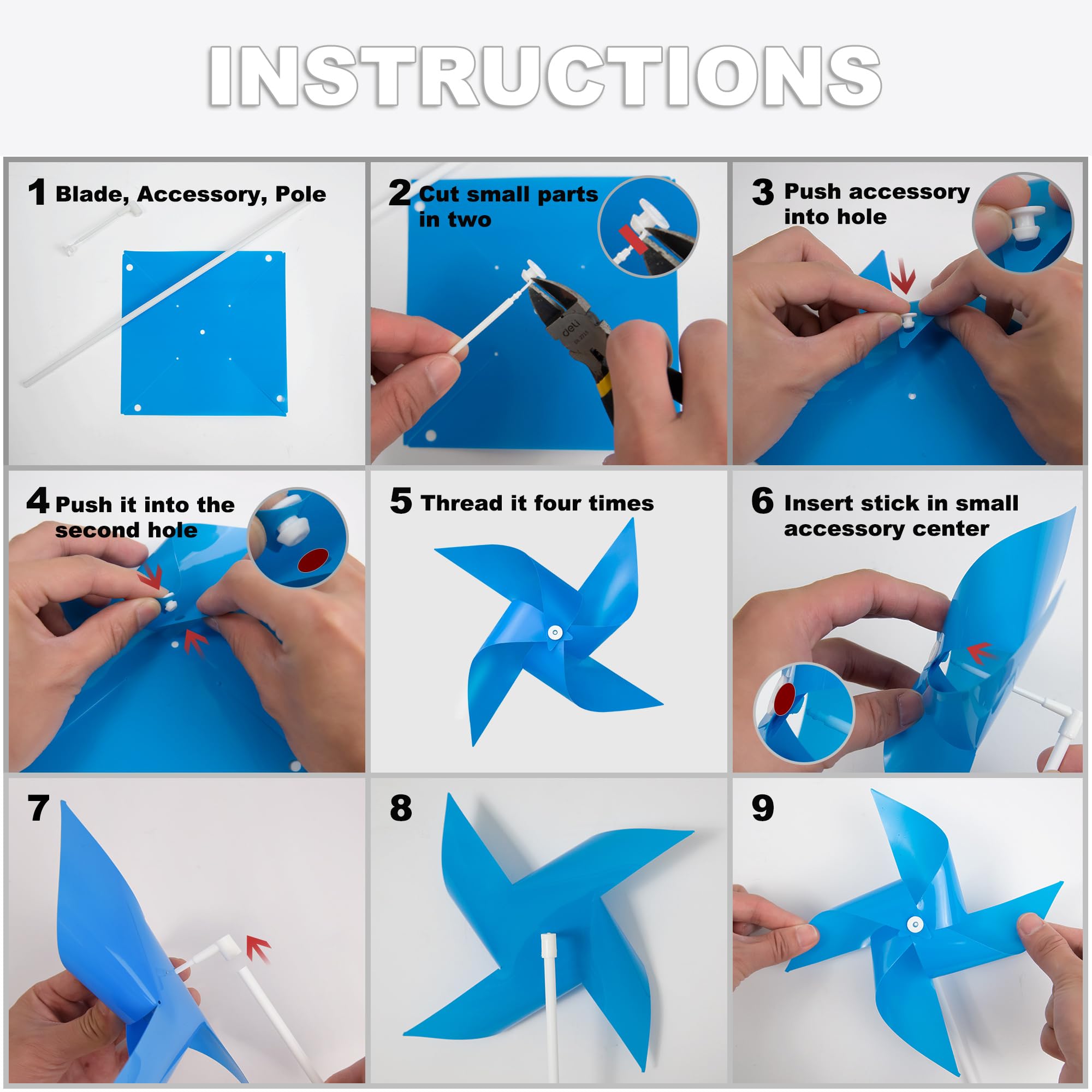 INSTRUCTIONS

1 Blade, Accessory, Pole

2 Cut small parts in two

deli

3 Push accessory into hole

4 Push it into the second hole

5 Thread it four times

6 Insert stick in small accessory center

7

8

9