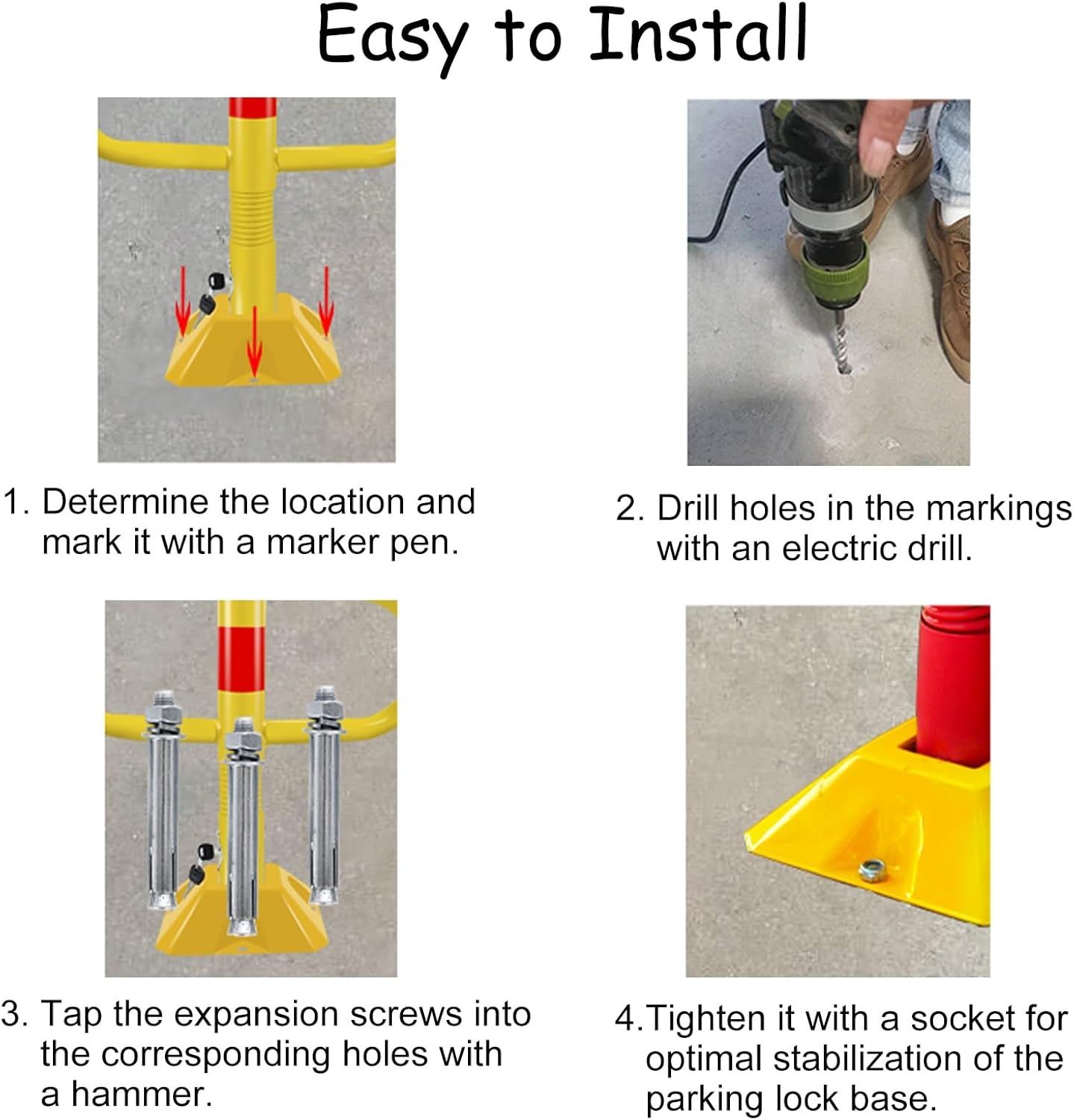 Easy to Install

1. Determine the location and mark it with a marker pen.

2. Drill holes in the markings with an electric drill.

3. Tap the expansion screws into the corresponding holes with a hammer.

4.Tighten it with a socket for optimal stabilization of the parking lock base.