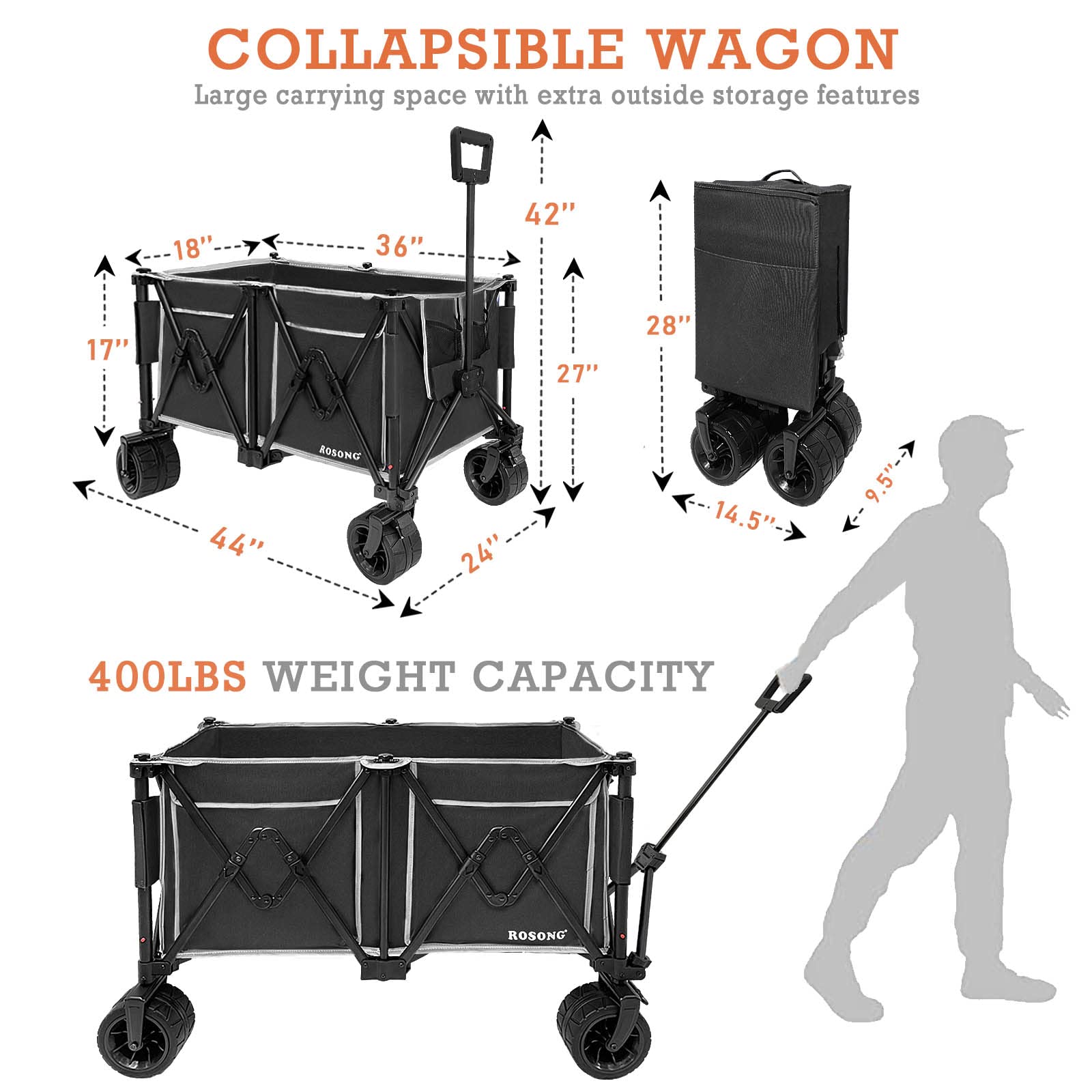 COLLAPSIBLE WAGON
Large carrying space with extra outside storage features

18''
36''
42''
17''
27''
ROSONG
44''
24''
28''
14.5''
9.5''

400LBS WEIGHT CAPACITY

ROSONG