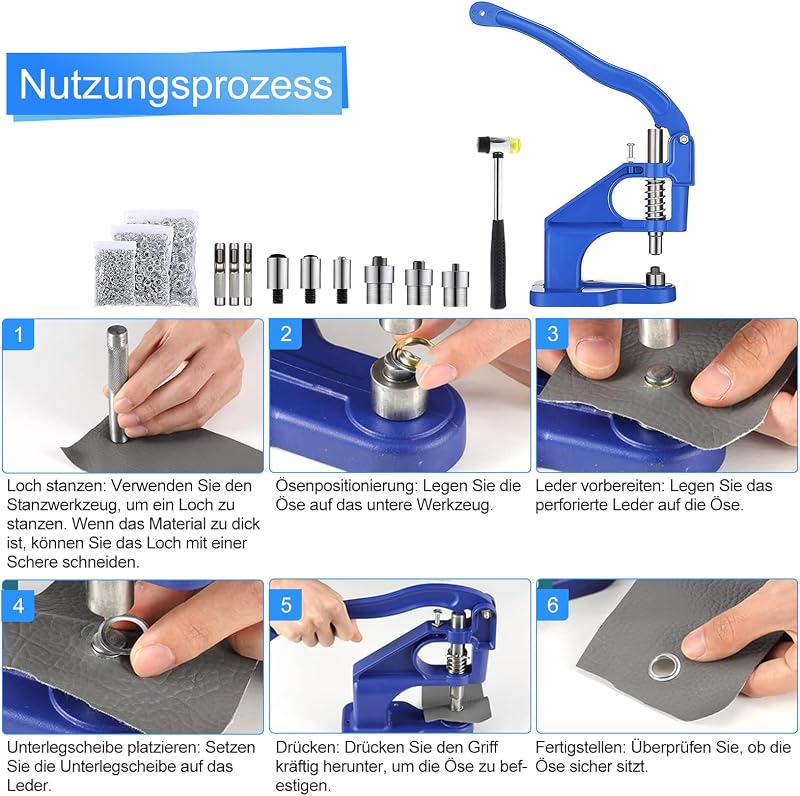 Nutzungsprozess

1

Loch stanzen: Verwenden Sie den Stanzwerkzeug, um ein Loch zu stanzen. Wenn das Material zu dick ist, können Sie das Loch mit einer Schere schneiden.

2

Ösenpositionierung: Legen Sie die Öse auf das untere Werkzeug.

3

Leder vorbereiten: Legen Sie das perforierte Leder auf die Öse.

4

Unterlegscheibe platzieren: Setzen Sie die Unterlegscheibe auf das Leder.

5

Drücken: Drücken Sie den Griff kräftig herunter, um die Öse zu befestigen.

6

Fertigstellen: Überprüfen Sie, ob die Öse sicher sitzt.