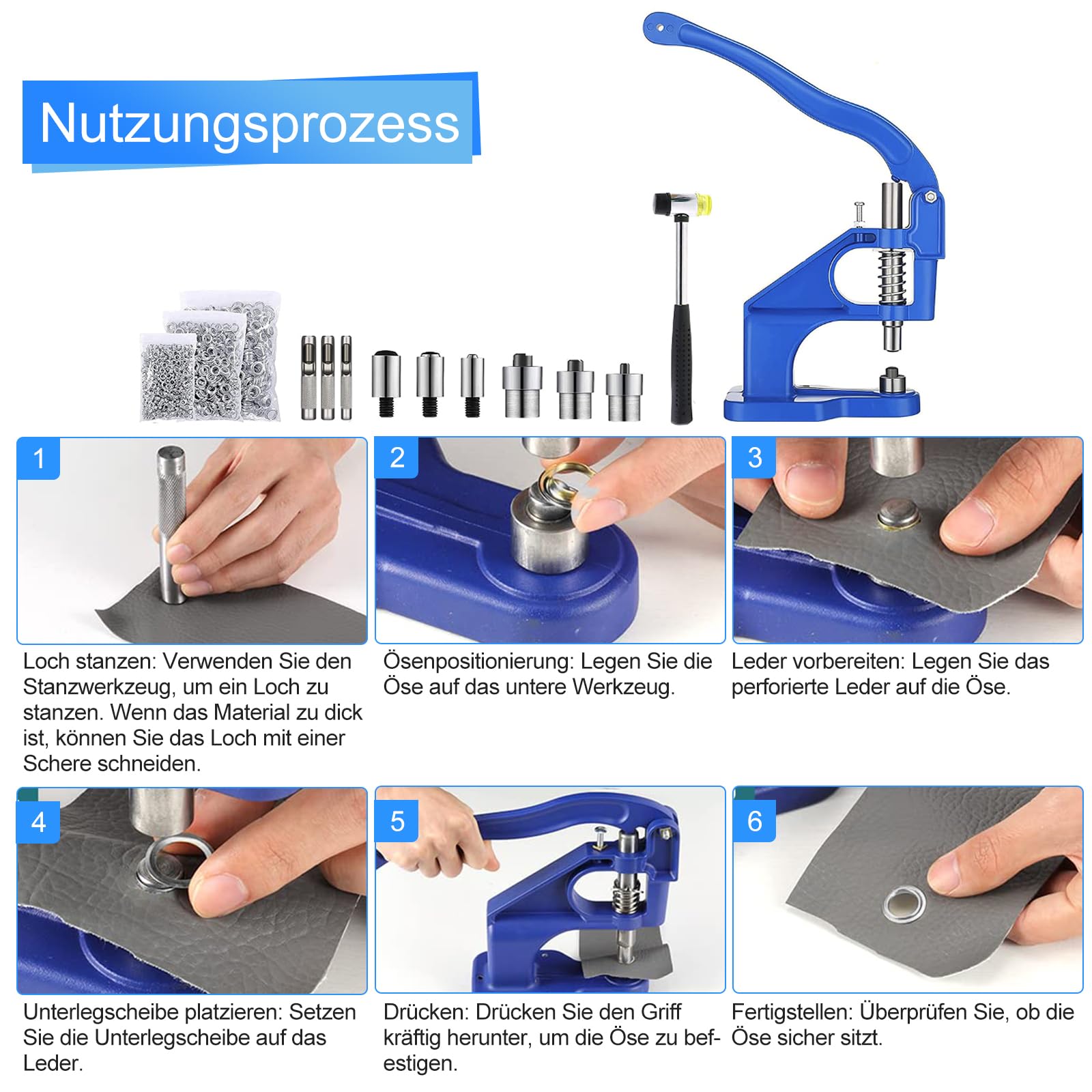 Nutzungsprozess

1

Loch stanzen: Verwenden Sie den Stanzwerkzeug, um ein Loch zu stanzen. Wenn das Material zu dick ist, können Sie das Loch mit einer Schere schneiden.

2

Ösenpositionierung: Legen Sie die Öse auf das untere Werkzeug.

3

Leder vorbereiten: Legen Sie das perforierte Leder auf die Öse.

4

Unterlegscheibe platzieren: Setzen Sie die Unterlegscheibe auf das Leder.

5

Drücken: Drücken Sie den Griff kräftig herunter, um die Öse zu befestigen.

6

Fertigstellen: Überprüfen Sie, ob die Öse sicher sitzt.