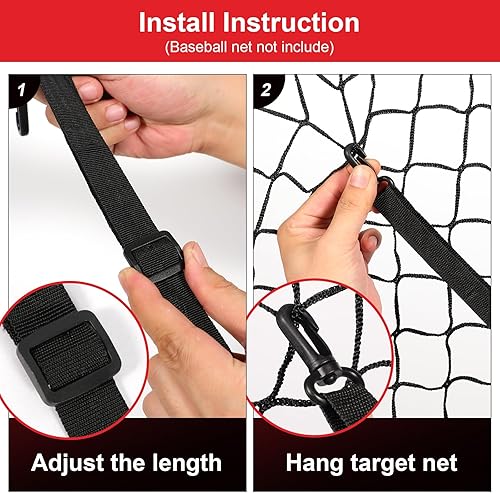 Install Instruction
(Baseball net not include)

1

Adjust the length

2

Hang target net